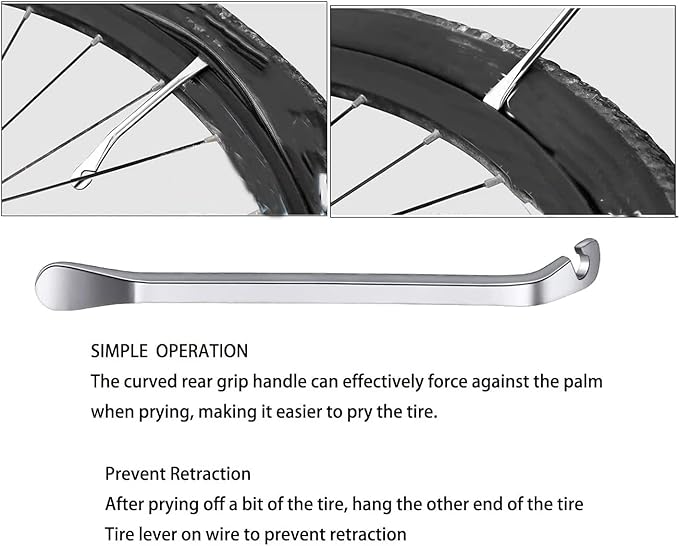 SIMPLE OPERATION
The curved rear grip handle can effectively force against the palm when prying, making it easier to pry the tire.

Prevent Retraction
After prying off a bit of the tire, hang the other end of the tire Tire lever on wire to prevent retraction