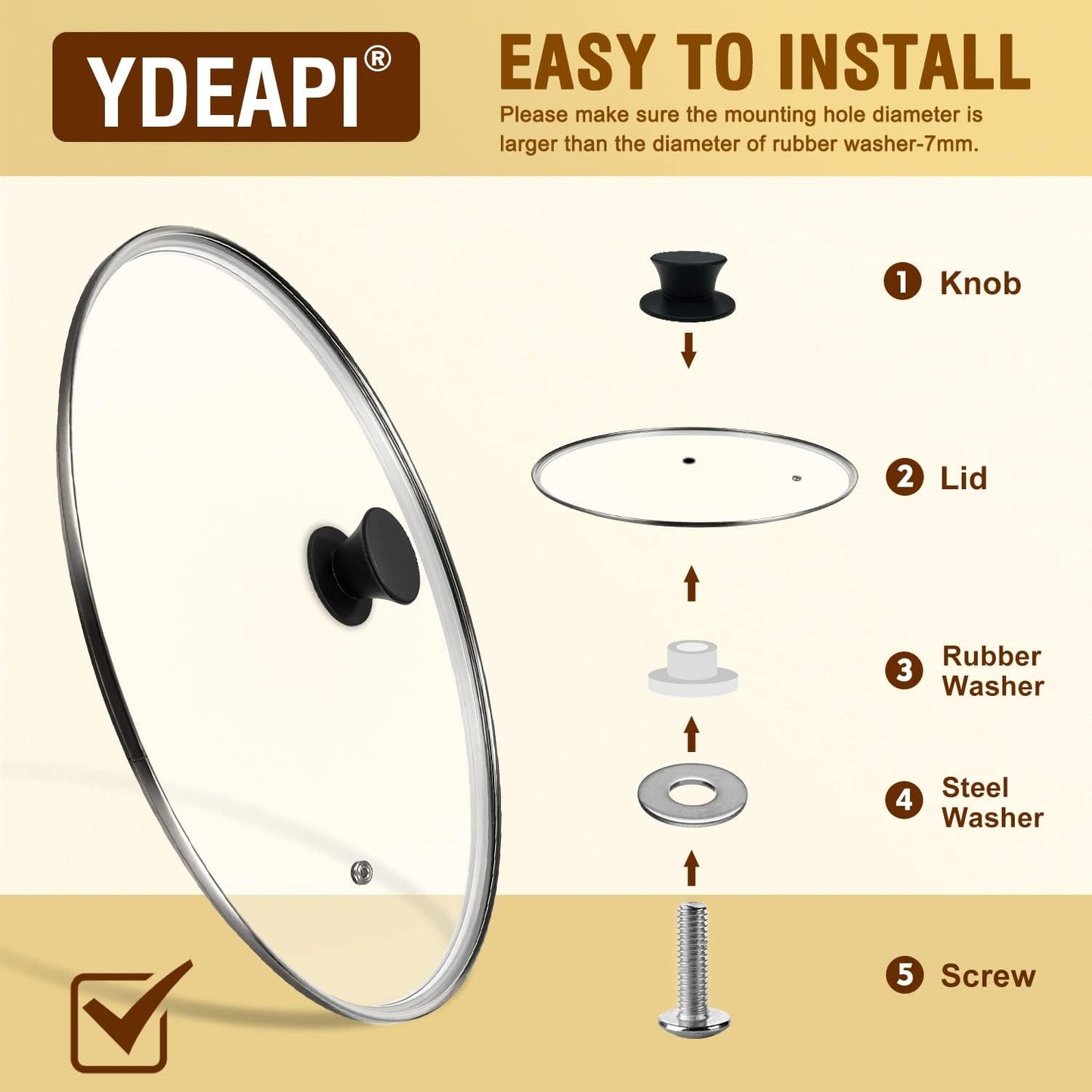 YDEAPI®

EASY TO INSTALL

Please make sure the mounting hole diameter is larger than the diameter of rubber washer-7mm.

1 Knob

2 Lid

3 Rubber Washer

4 Steel Washer

5 Screw