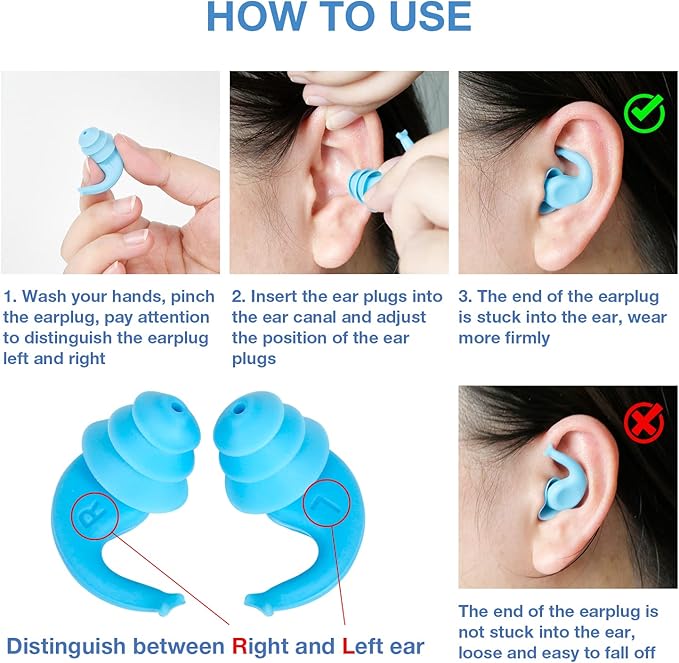 HOW TO USE

1. Wash your hands, pinch the earplug, pay attention to distinguish the earplug left and right

2. Insert the ear plugs into the ear canal and adjust the position of the ear plugs

3. The end of the earplug is stuck into the ear, wear more firmly

R

L

Distinguish between Right and Left ear

The end of the earplug is not stuck into the ear, loose and easy to fall off