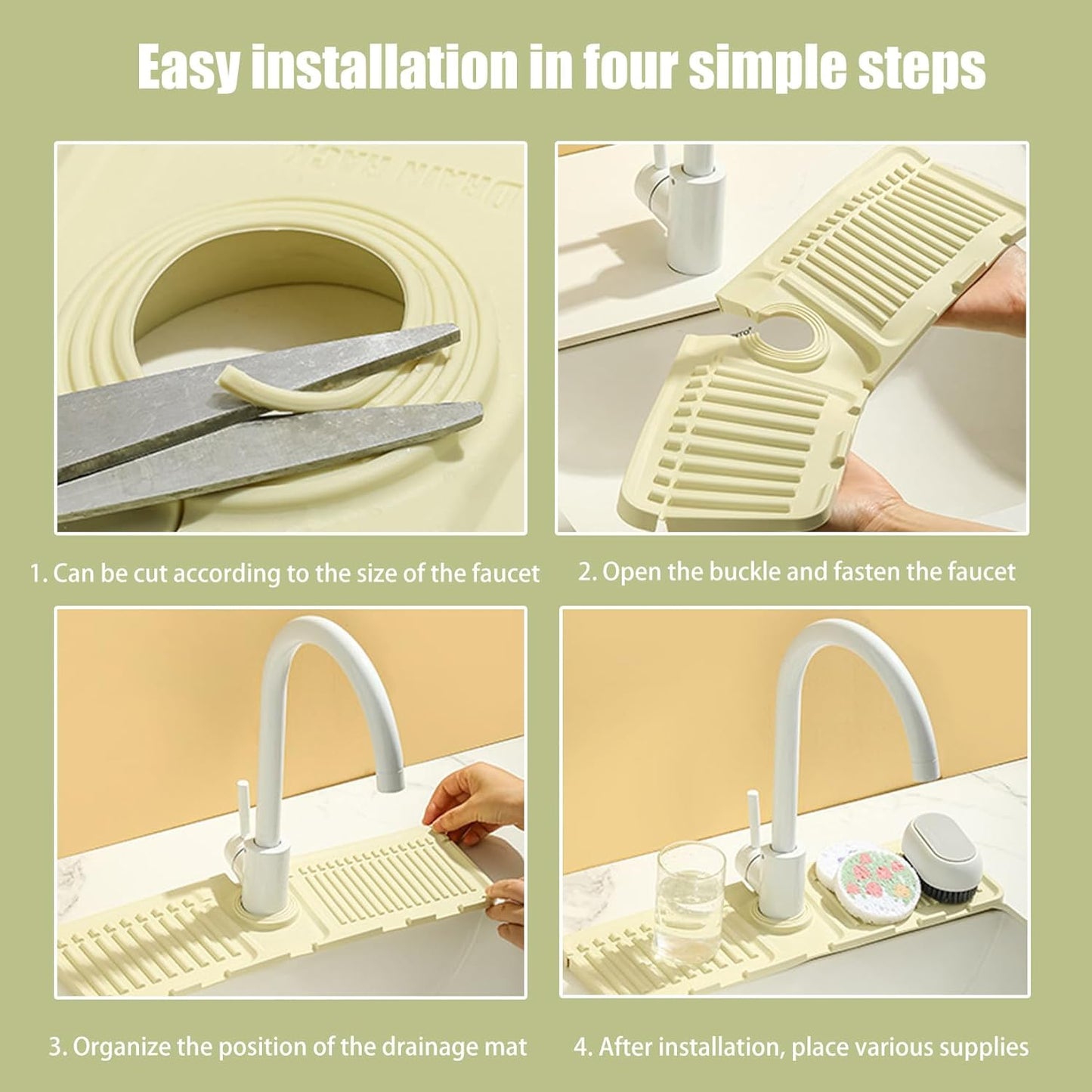 Easy installation in four simple steps

1. Can be cut according to the size of the faucet

2. Open the buckle and fasten the faucet

3. Organize the position of the drainage mat

4. After installation, place various supplies