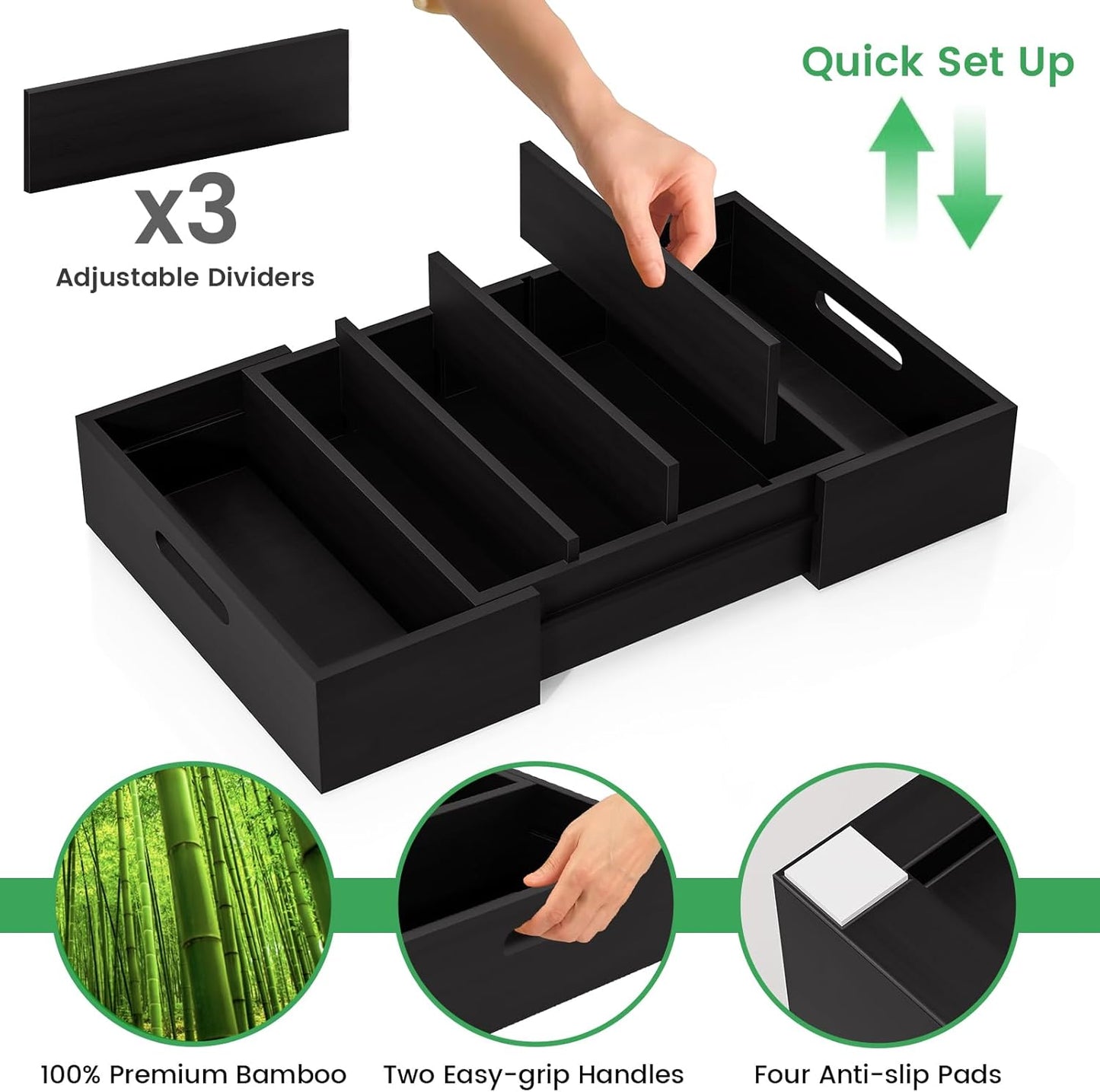 x3
Adjustable Dividers

Quick Set Up

100% Premium Bamboo

Two Easy-grip Handles

Four Anti-slip Pads