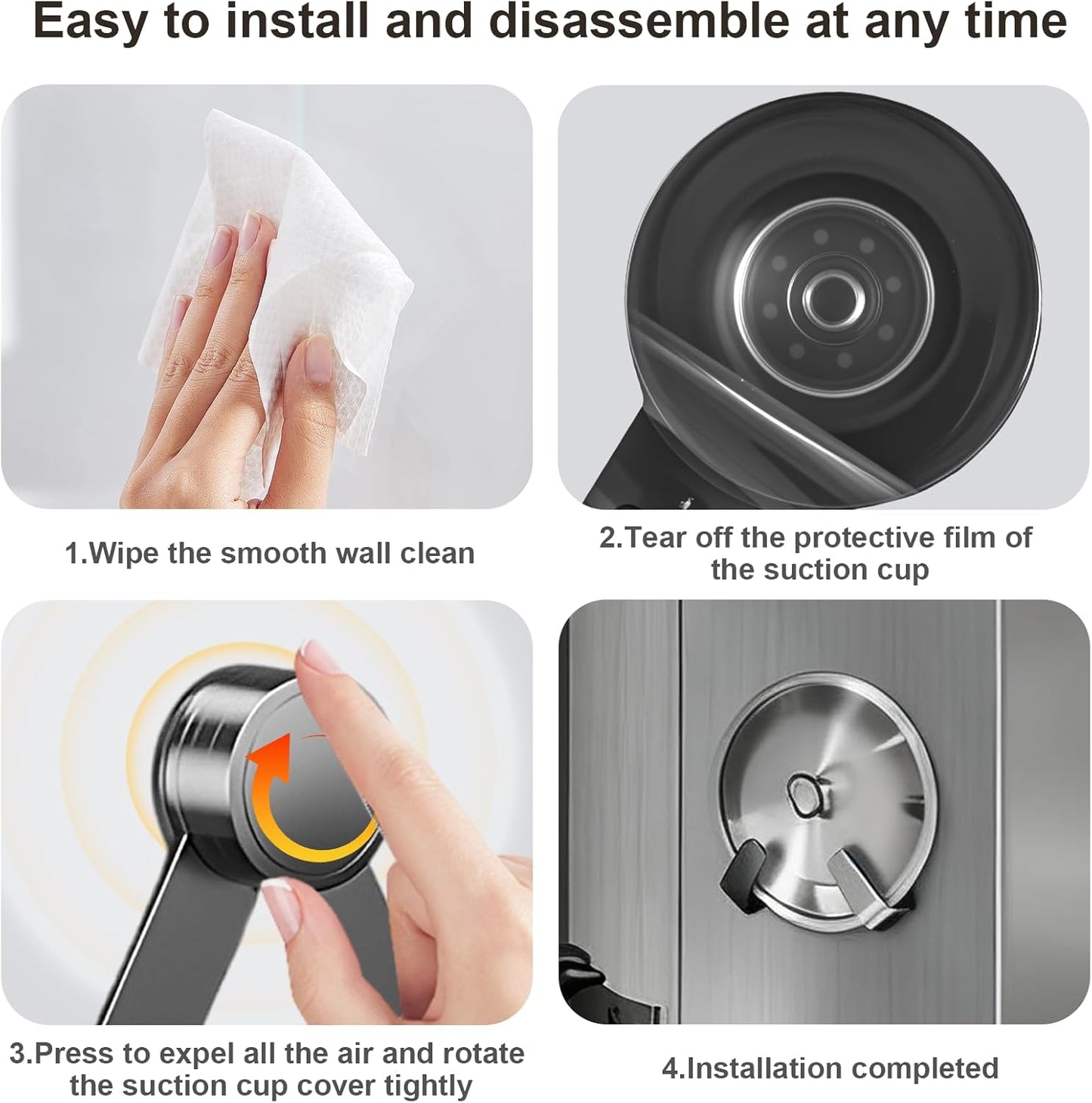 Easy to install and disassemble at any time

1.Wipe the smooth wall clean

2.Tear off the protective film of the suction cup

3.Press to expel all the air and rotate the suction cup cover tightly

4.Installation completed