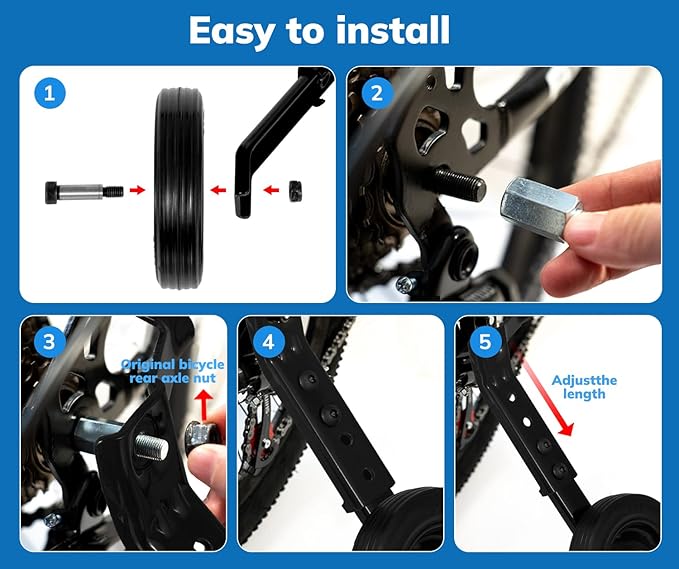 Easy to install

1

2

3

Original bicycle rear axle nut

4

5

Adjustthe length