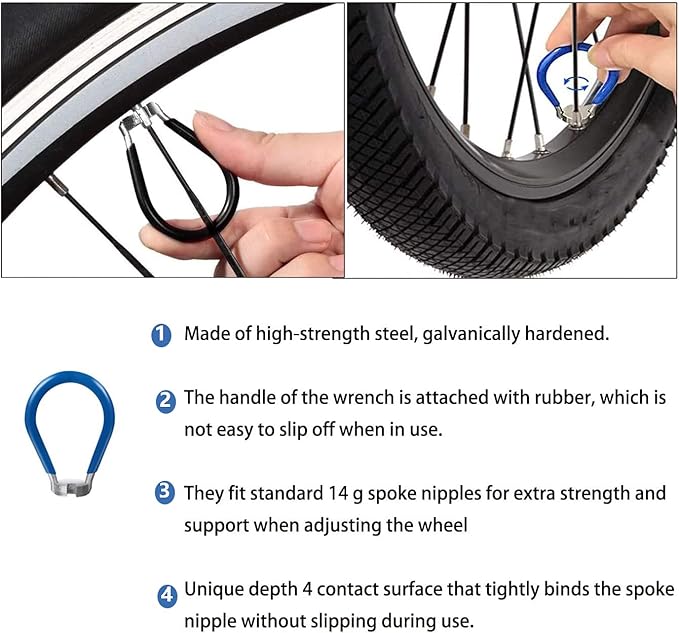 1 Made of high-strength steel, galvanically hardened.

2 The handle of the wrench is attached with rubber, which is not easy to slip off when in use.

3 They fit standard 14 g spoke nipples for extra strength and support when adjusting the wheel

4 Unique depth 4 contact surface that tightly binds the spoke nipple without slipping during use.