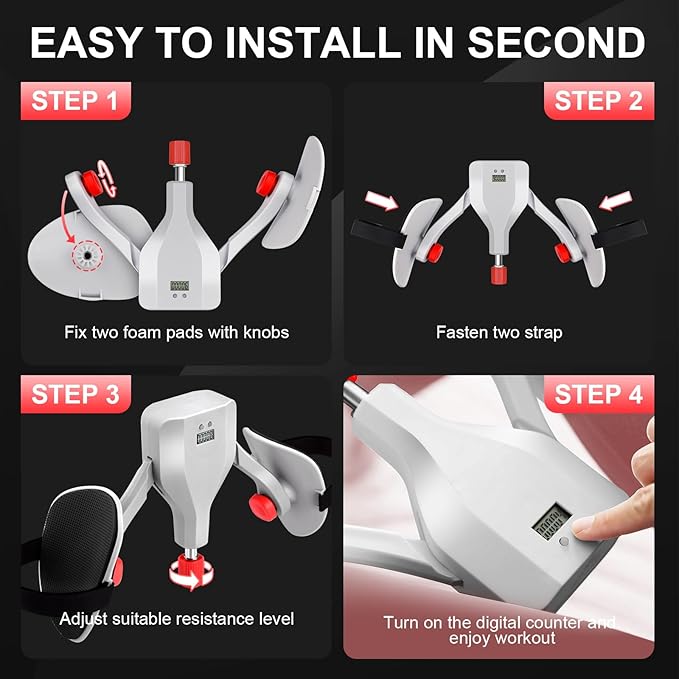 EASY TO INSTALL IN SECOND

STEP 1

Fix two foam pads with knobs

STEP 2

Fasten two strap

STEP 3

Adjust suitable resistance level

STEP 4

Turn on the digital counter and enjoy workout