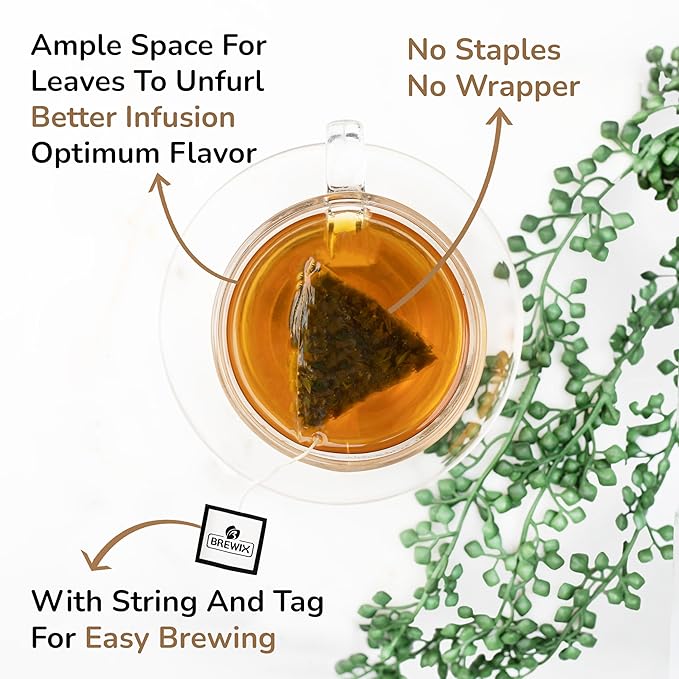 Ample Space For Leaves To Unfurl
Better Infusion
Optimum Flavor

No Staples
No Wrapper

BREWIX

With String And Tag
For Easy Brewing