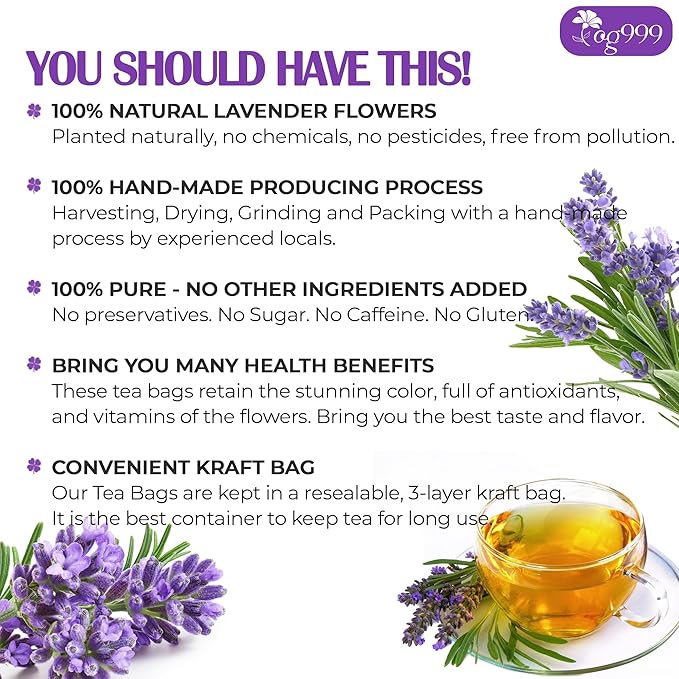 og999

YOU SHOULD HAVE THIS!

100% NATURAL LAVENDER FLOWERS
Planted naturally, no chemicals, no pesticides, free from pollution.

100% HAND-MADE PRODUCING PROCESS
Harvesting, Drying, Grinding and Packing with a hand-made process by experienced locals.

100% PURE - NO OTHER INGREDIENTS ADDED
No preservatives. No Sugar. No Caffeine. No Gluten.

BRING YOU MANY HEALTH BENEFITS
These tea bags retain the stunning color, full of antioxidants, and vitamins of the flowers. Bring you the best taste and flavor.

CONVENIENT KRAFT BAG
Our Tea Bags are kept in a resealable, 3-layer kraft bag. It is the best container to keep tea for long use.