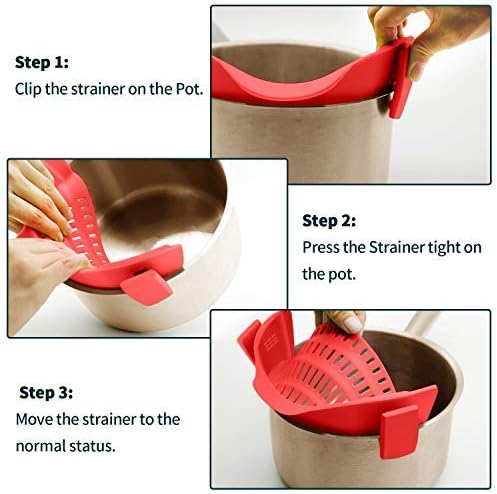 Step 1:
Clip the strainer on the Pot.

Step 2:
Press the Strainer tight on the pot.

Step 3:
Move the strainer to the normal status.