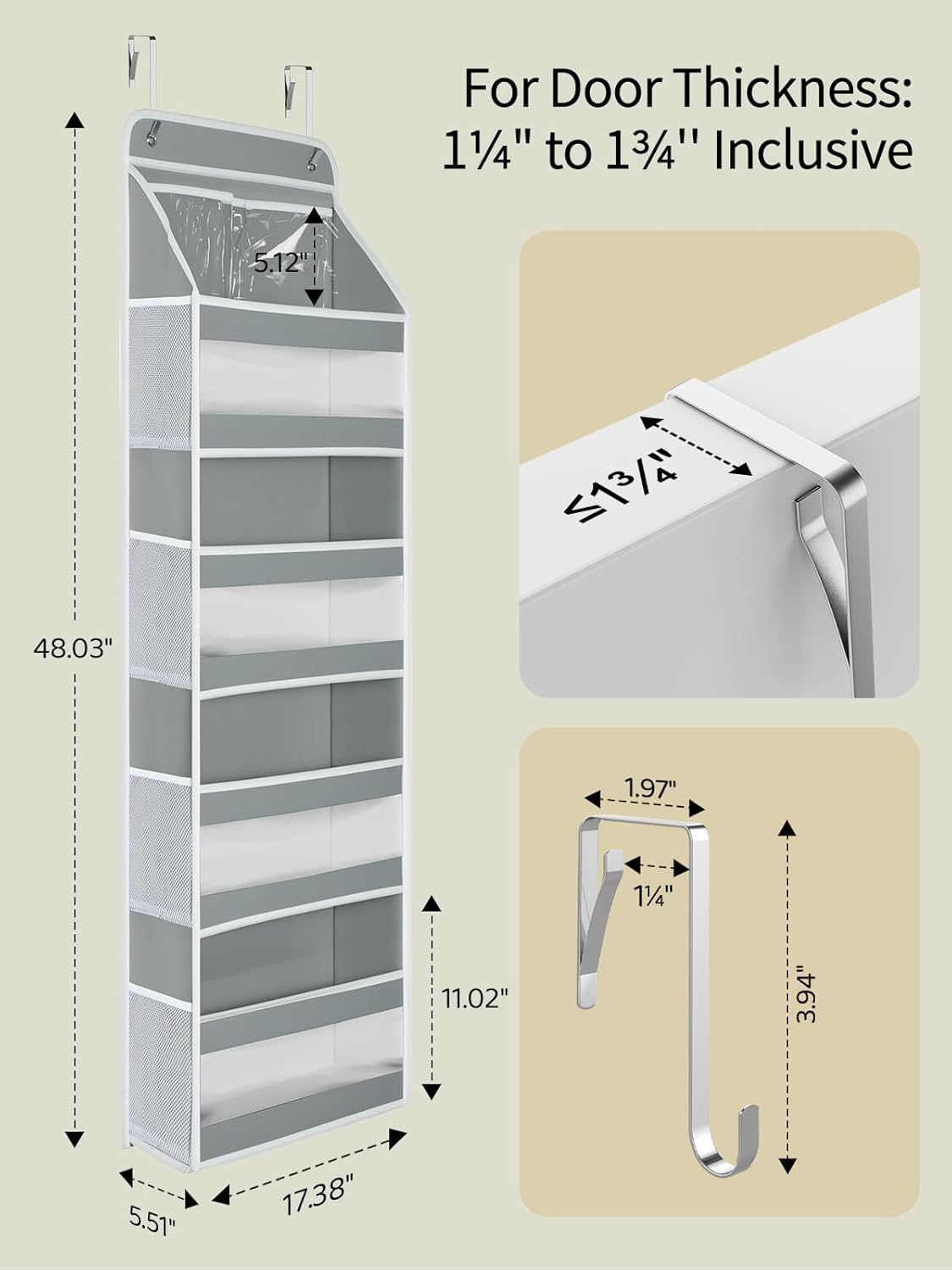 For Door Thickness:
1¼" to 1¾'' Inclusive

5.12"

48.03"

11.02"

5.51"

17.38"

≤1¾"

1.97"

1¼"

3.94"