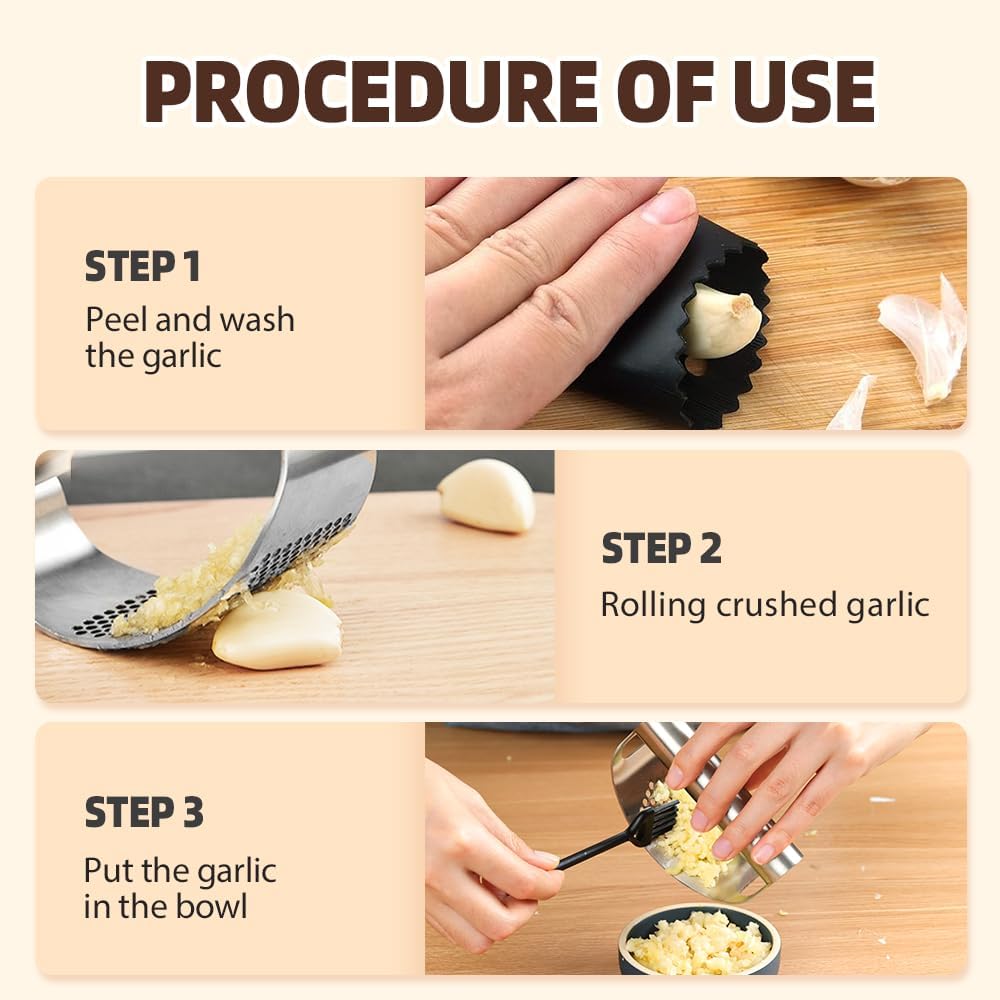 PROCEDURE OF USE

STEP 1
Peel and wash the garlic

STEP 2
Rolling crushed garlic

STEP 3
Put the garlic in the bowl