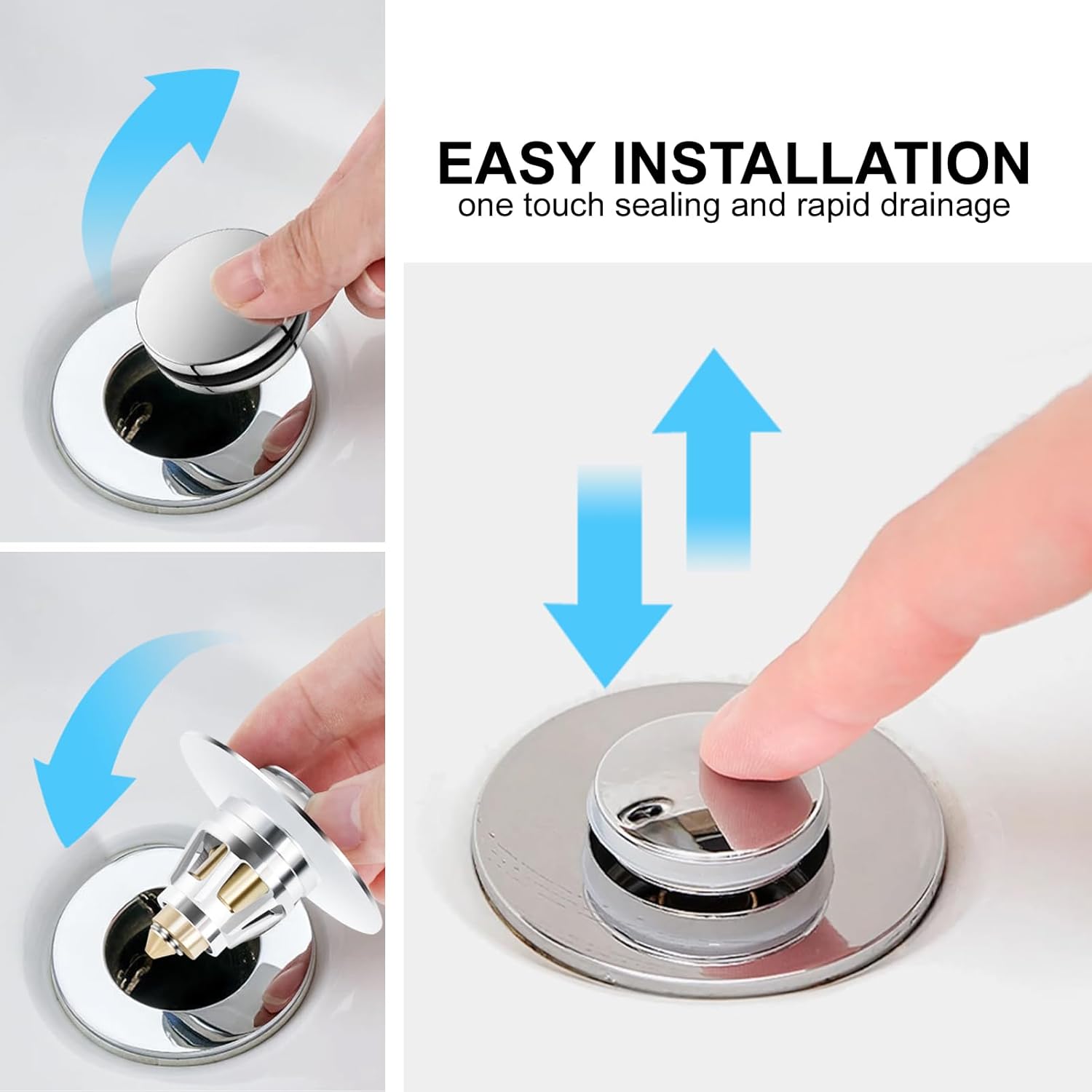 EASY INSTALLATION
one touch sealing and rapid drainage