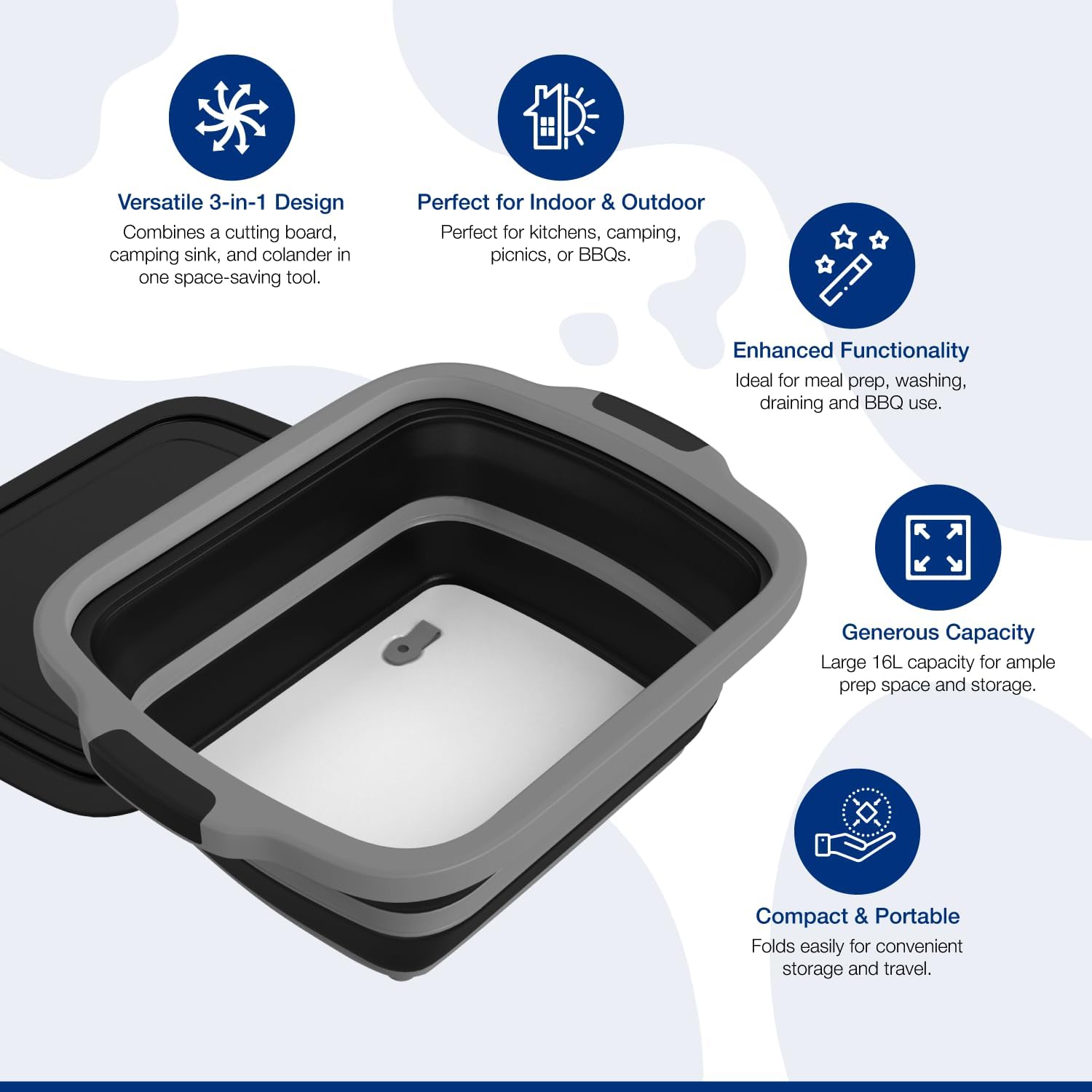 Versatile 3-in-1 Design
Combines a cutting board, camping sink, and colander in one space-saving tool.

Perfect for Indoor & Outdoor
Perfect for kitchens, camping, picnics, or BBQs.

Enhanced Functionality
Ideal for meal prep, washing, draining and BBQ use.

Generous Capacity
Large 16L capacity for ample prep space and storage.

Compact & Portable
Folds easily for convenient storage and travel.