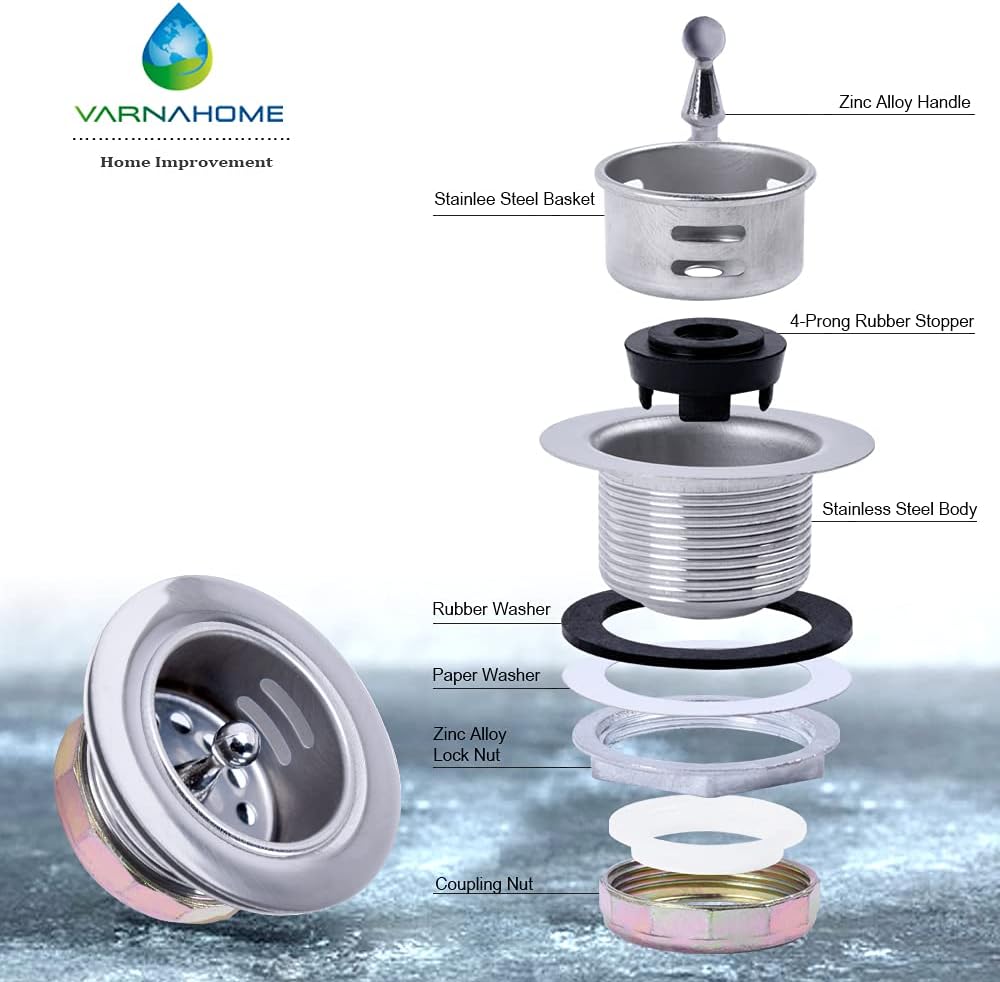 VARNAHOME

Home Improvement

Zinc Alloy Handle

Stainlee Steel Basket

4-Prong Rubber Stopper

Stainless Steel Body

Rubber Washer

Paper Washer

Zinc Alloy Lock Nut

Coupling Nut