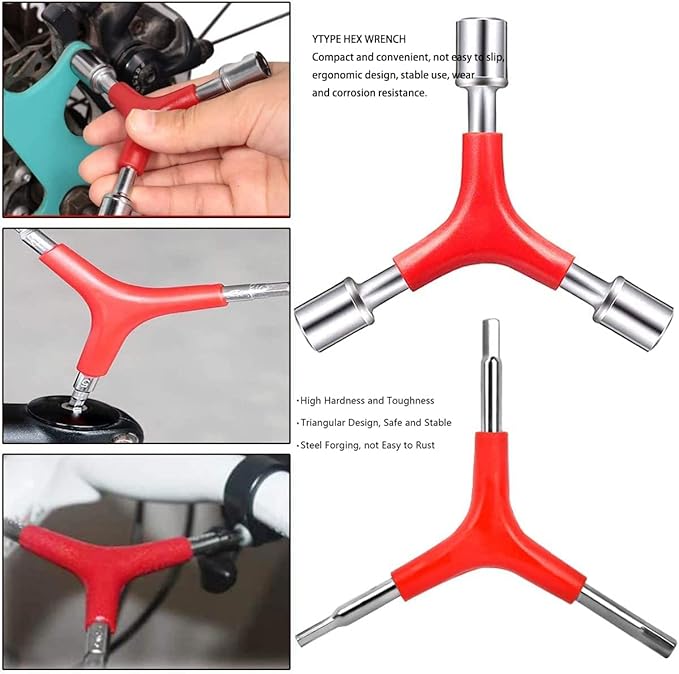 YTYPE HEX WRENCH
Compact and convenient, not easy to slip, ergonomic design, stable use, wear and corrosion resistance.

·High Hardness and Toughness
·Triangular Design, Safe and Stable
·Steel Forging, not Easy to Rust