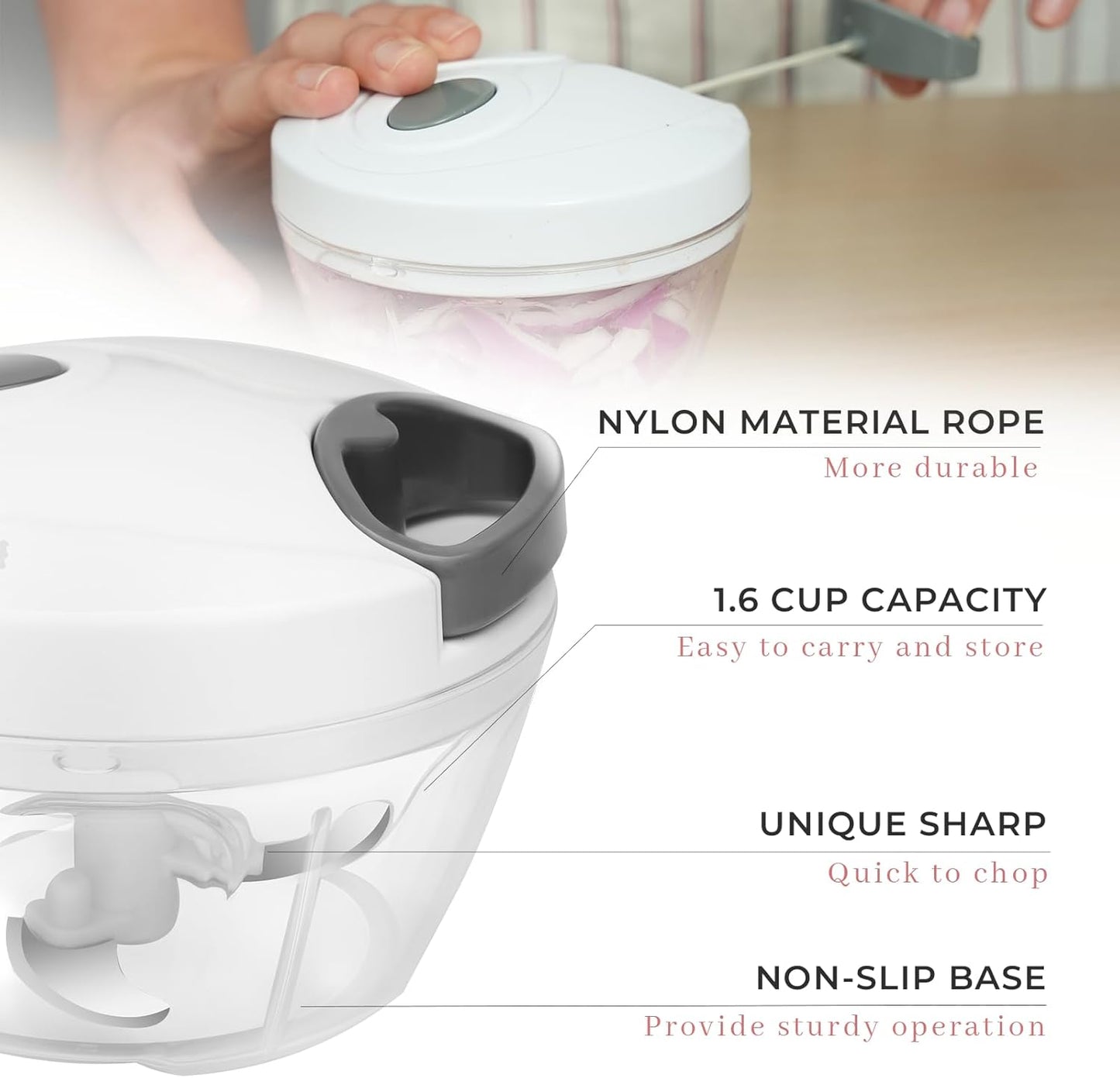 NYLON MATERIAL ROPE
More durable

1.6 CUP CAPACITY
Easy to carry and store

UNIQUE SHARP
Quick to chop

NON-SLIP BASE
Provide sturdy operation