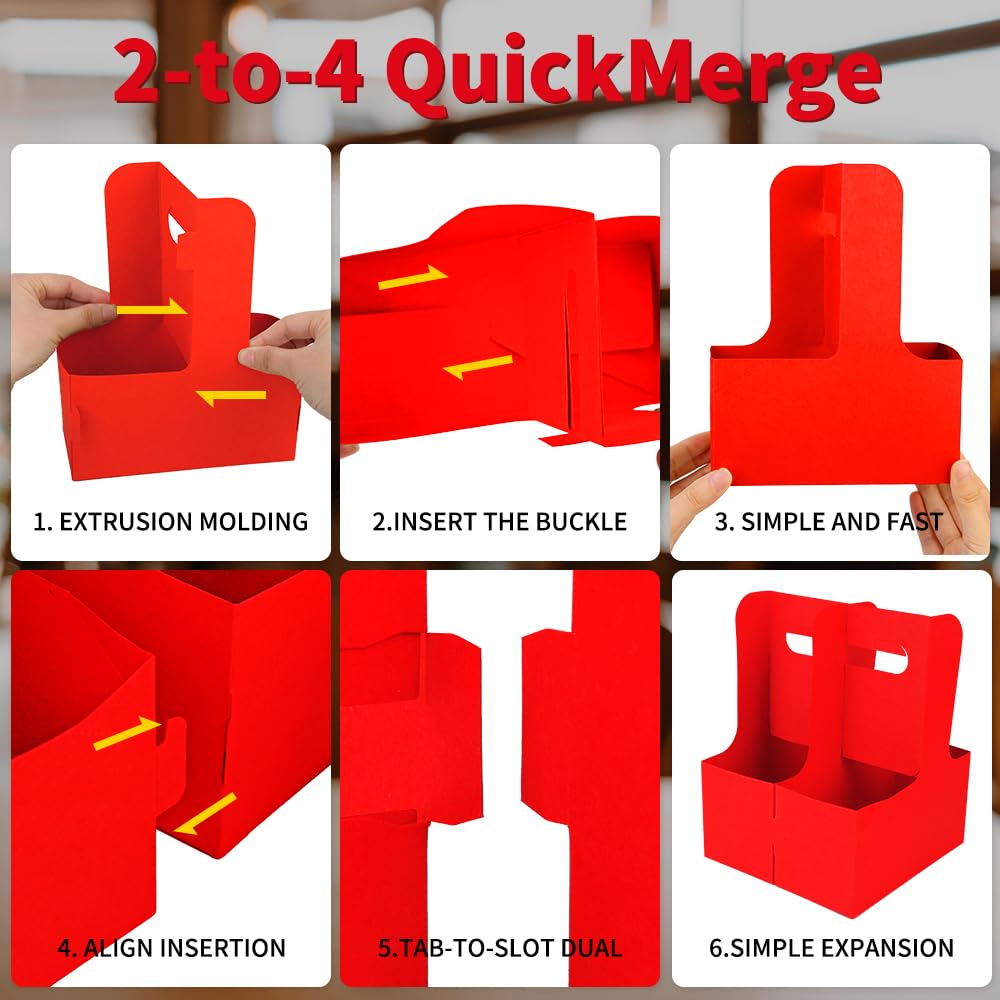 2-to-4 QuickMerge

1. EXTRUSION MOLDING

2.INSERT THE BUCKLE

3. SIMPLE AND FAST

4. ALIGN INSERTION

5.TAB-TO-SLOT DUAL

6.SIMPLE EXPANSION