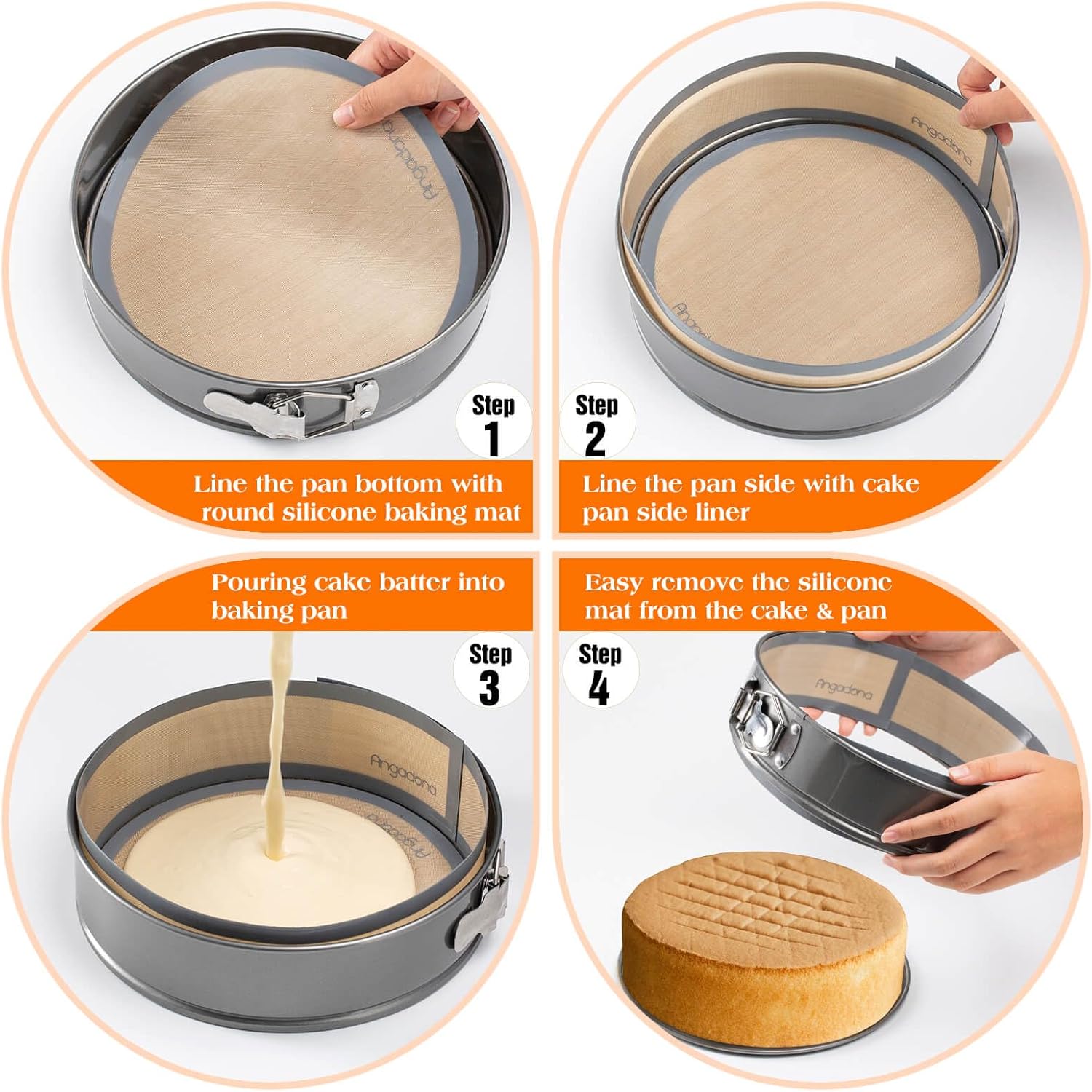 Angadona

Step 1

Line the pan bottom with round silicone baking mat

Angadona

Angadona

Step 2

Line the pan side with cake pan side liner

Pouring cake batter into baking pan

Step 3

Angadona

Angadona

Easy remove the silicone mat from the cake & pan

Step 4

Angadona