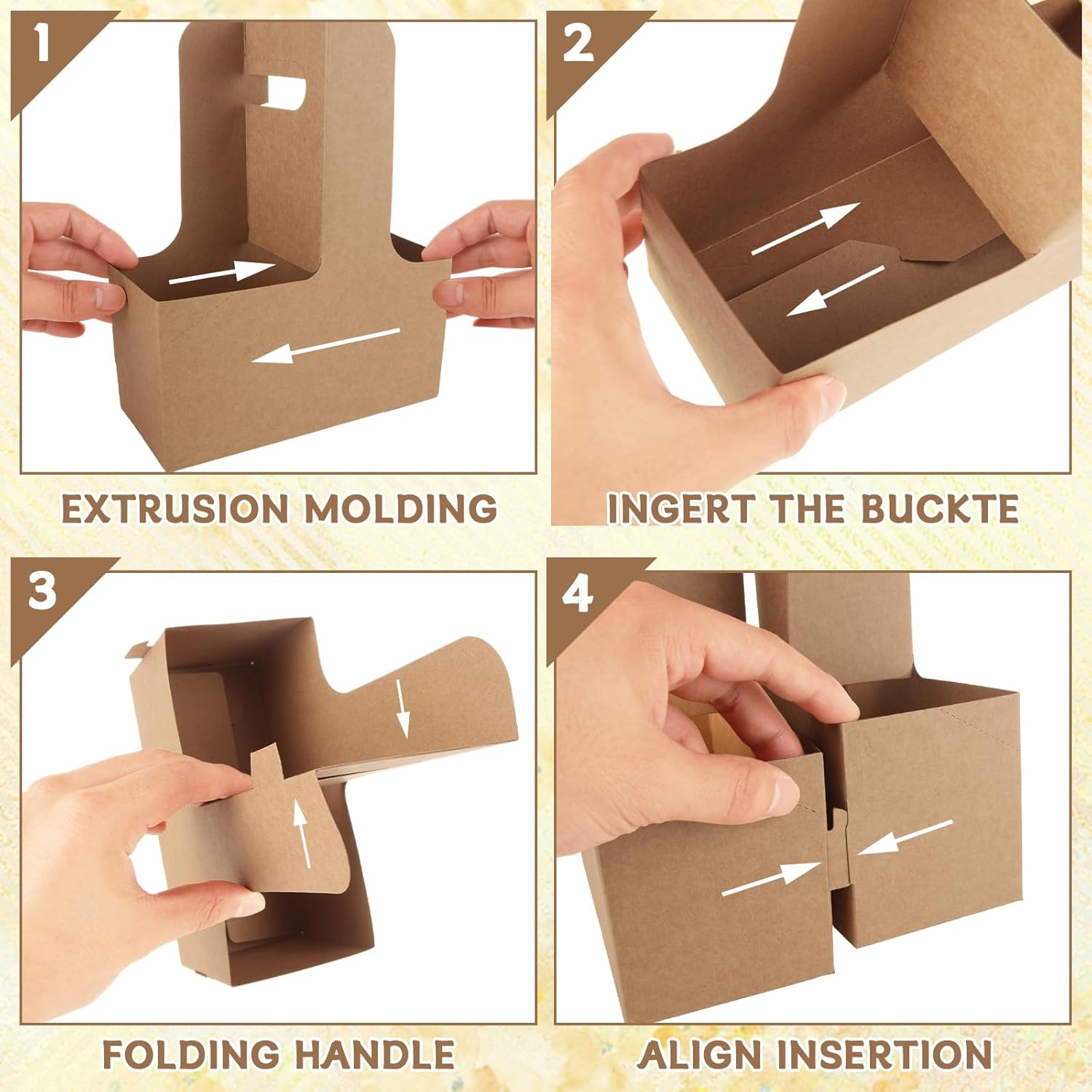 1

EXTRUSION MOLDING

2

INGERT THE BUCKTE

3

FOLDING HANDLE

4

ALIGN INSERTION