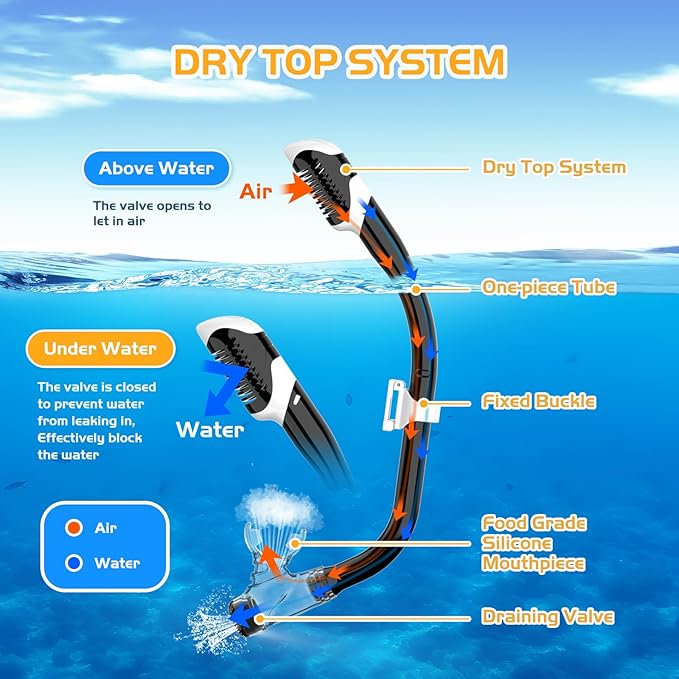 DRY TOP SYSTEM

Above Water

The valve opens to let in air

Air

Dry Top System

One-piece Tube

Under Water

The valve is closed to prevent water from leaking in, Effectively block the water

Water

Fixed Buckle

Air

Water

Food Grade Silicone Mouthpiece

Draining Valve