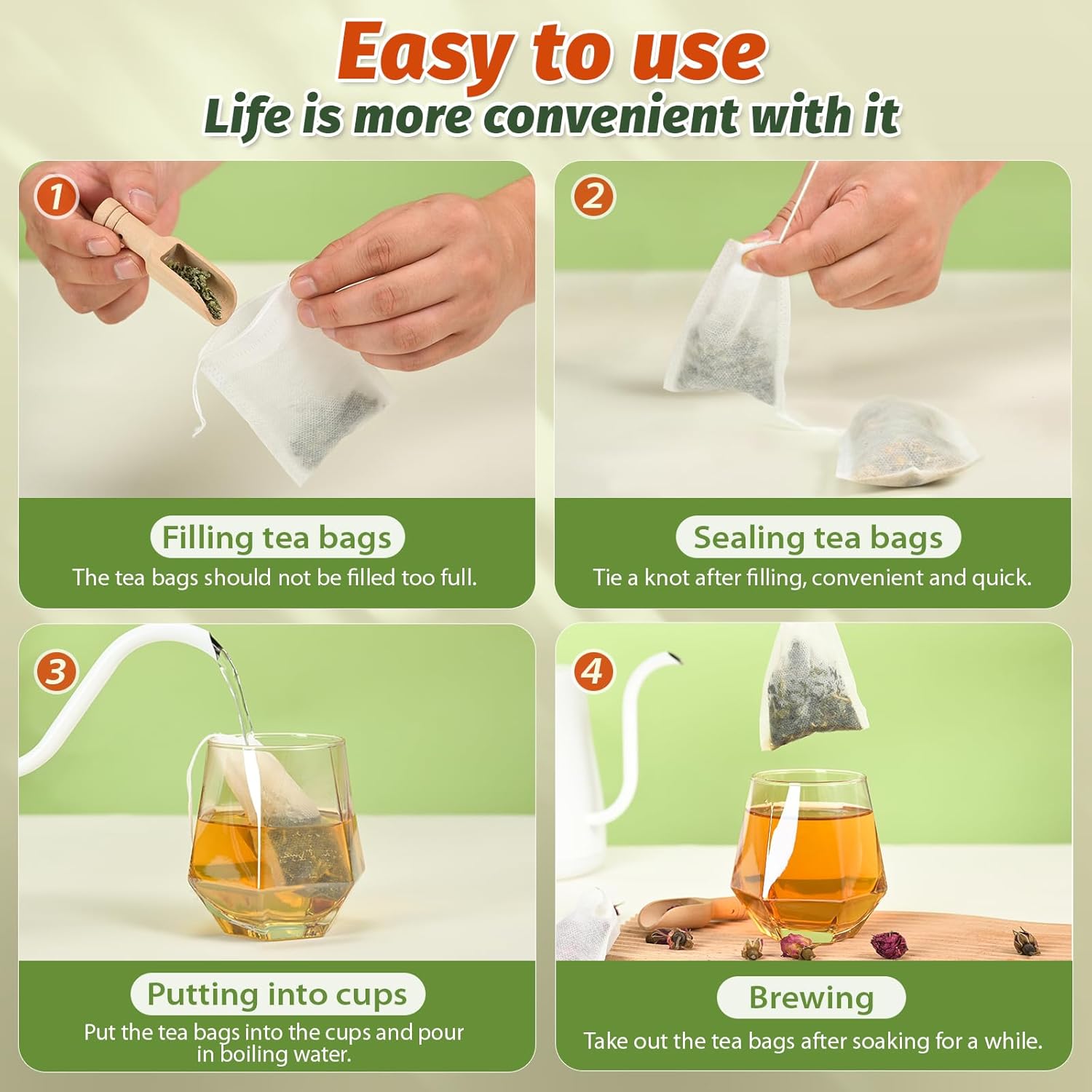 Easy to use
Life is more convenient with it

1
Filling tea bags
The tea bags should not be filled too full.

2
Sealing tea bags
Tie a knot after filling, convenient and quick.

3
Putting into cups
Put the tea bags into the cups and pour in boiling water.

4
Brewing
Take out the tea bags after soaking for a while.