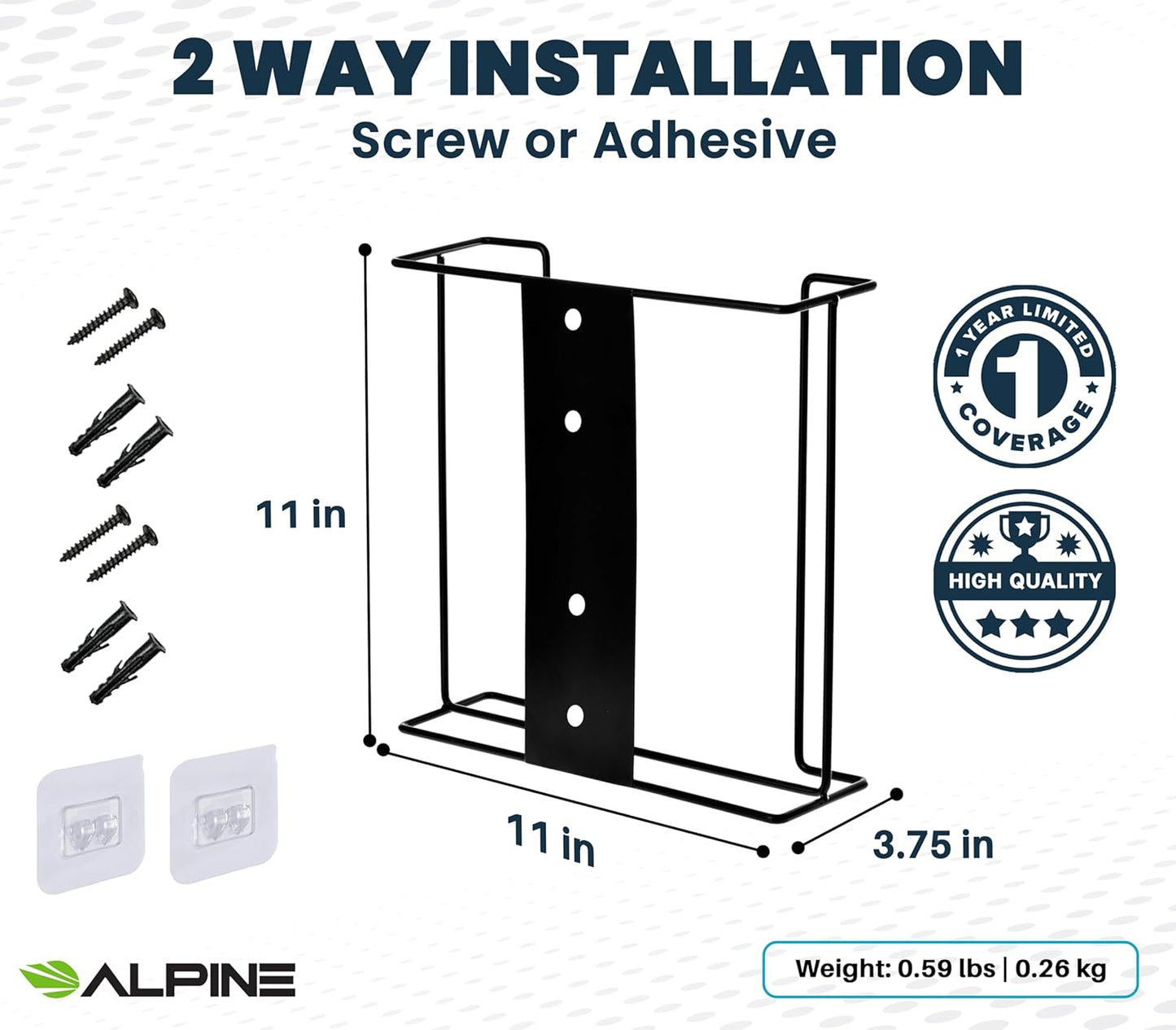 2 WAY INSTALLATION
Screw or Adhesive

11 in

11 in

3.75 in

1 YEAR LIMITED
1
COVERAGE

HIGH QUALITY

ALPINE

Weight: 0.59 lbs | 0.26 kg