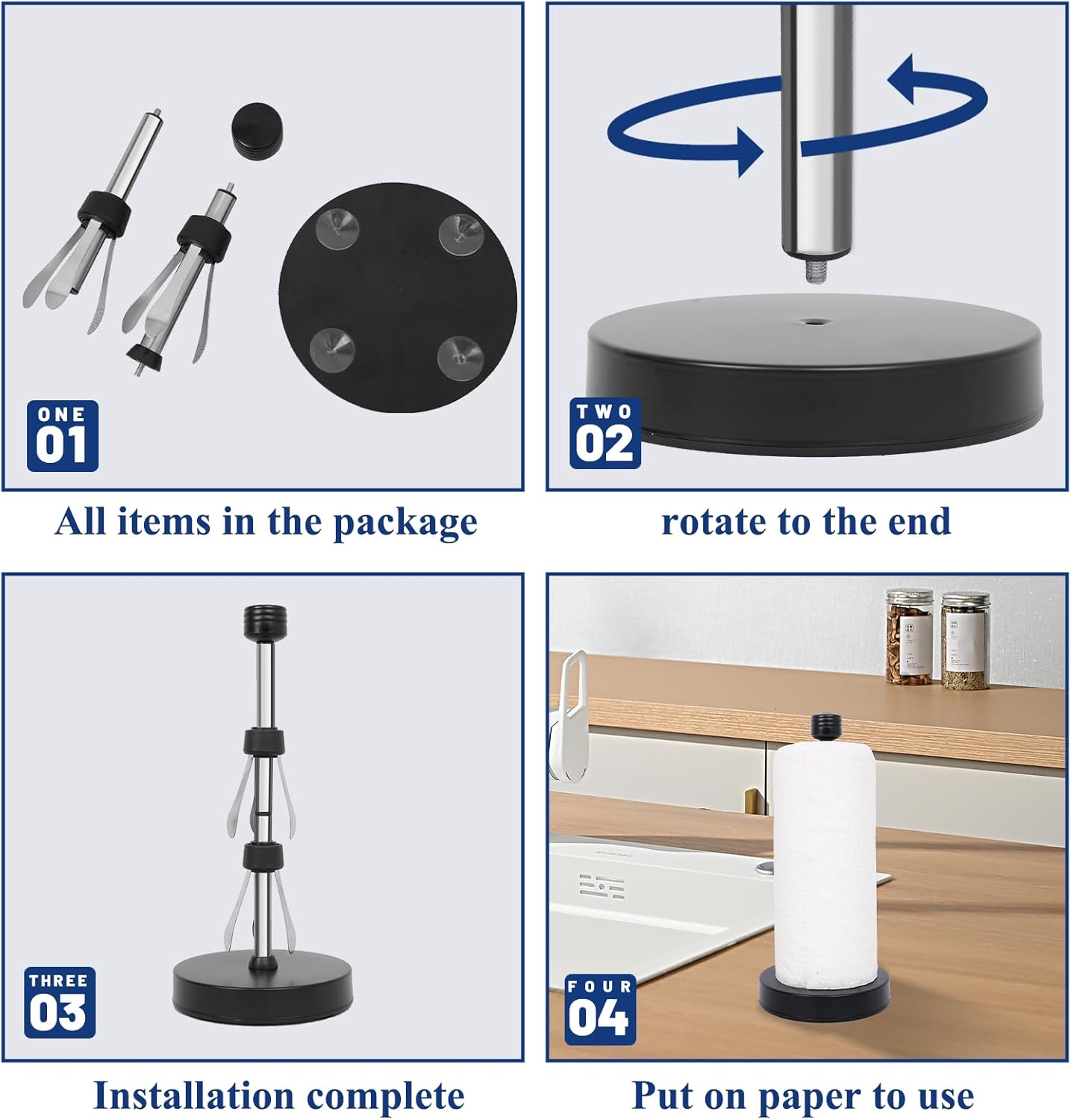 ONE
01

All items in the package

TWO
02

rotate to the end

THREE
03

Installation complete

FOUR
04

Put on paper to use