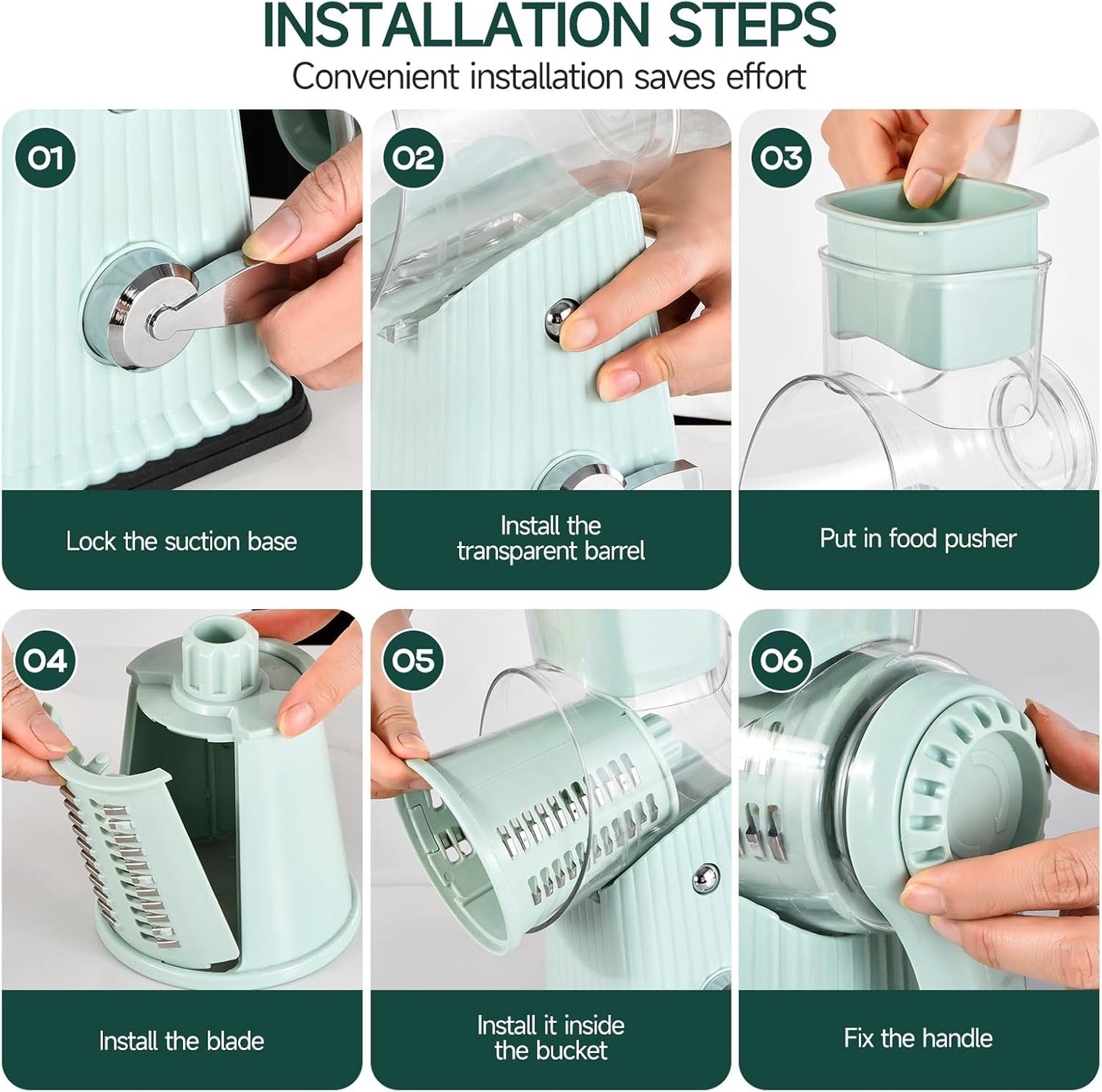 INSTALLATION STEPS
Convenient installation saves effort

01
Lock the suction base

02
Install the transparent barrel

03
Put in food pusher

04
Install the blade

05
Install it inside the bucket

06
Fix the handle