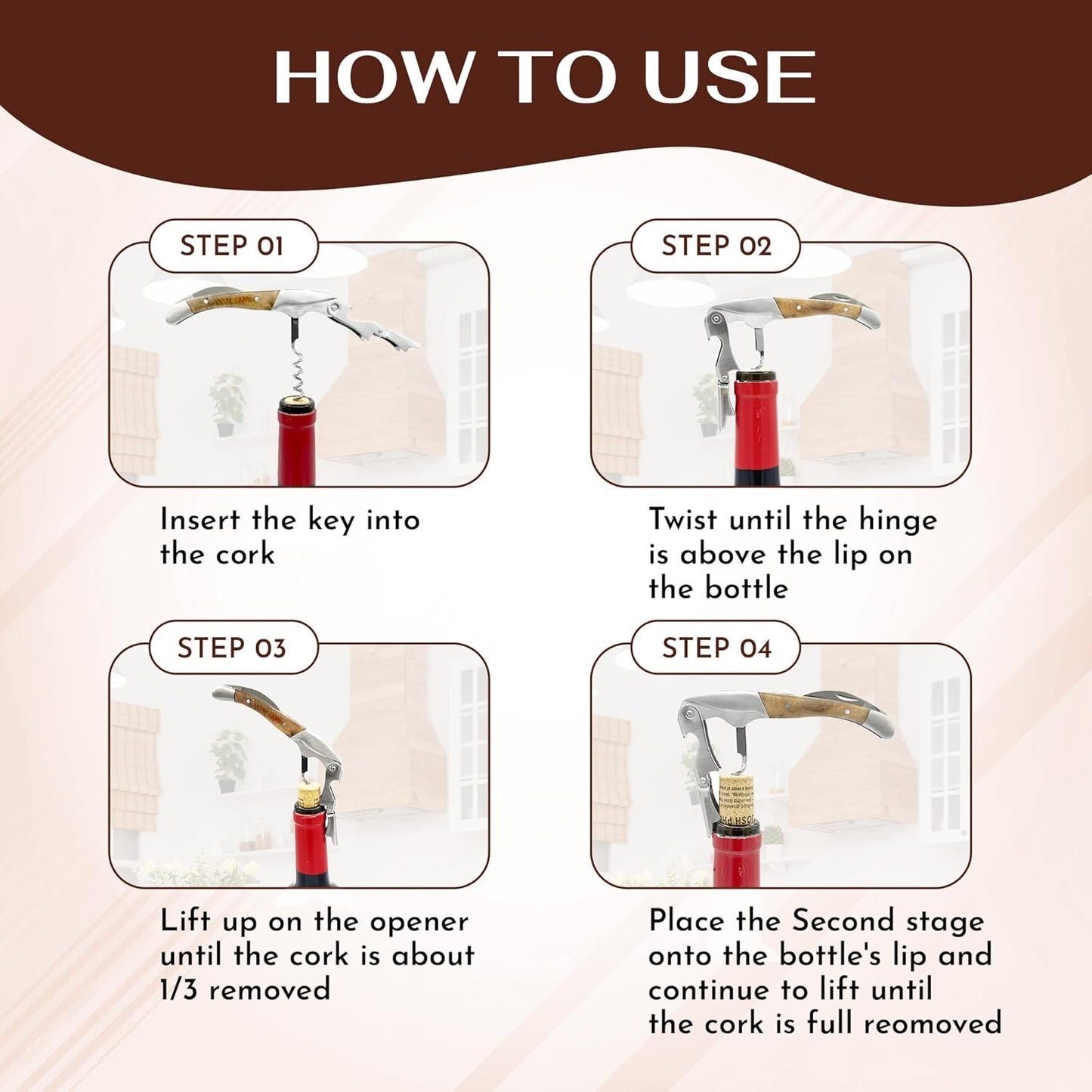 HOW TO USE

STEP 01

Insert the key into the cork

STEP 02

Twist until the hinge is above the lip on the bottle

STEP 03

Lift up on the opener until the cork is about 1/3 removed

STEP 04

Place the Second stage onto the bottle's lip and continue to lift until the cork is full reomoved