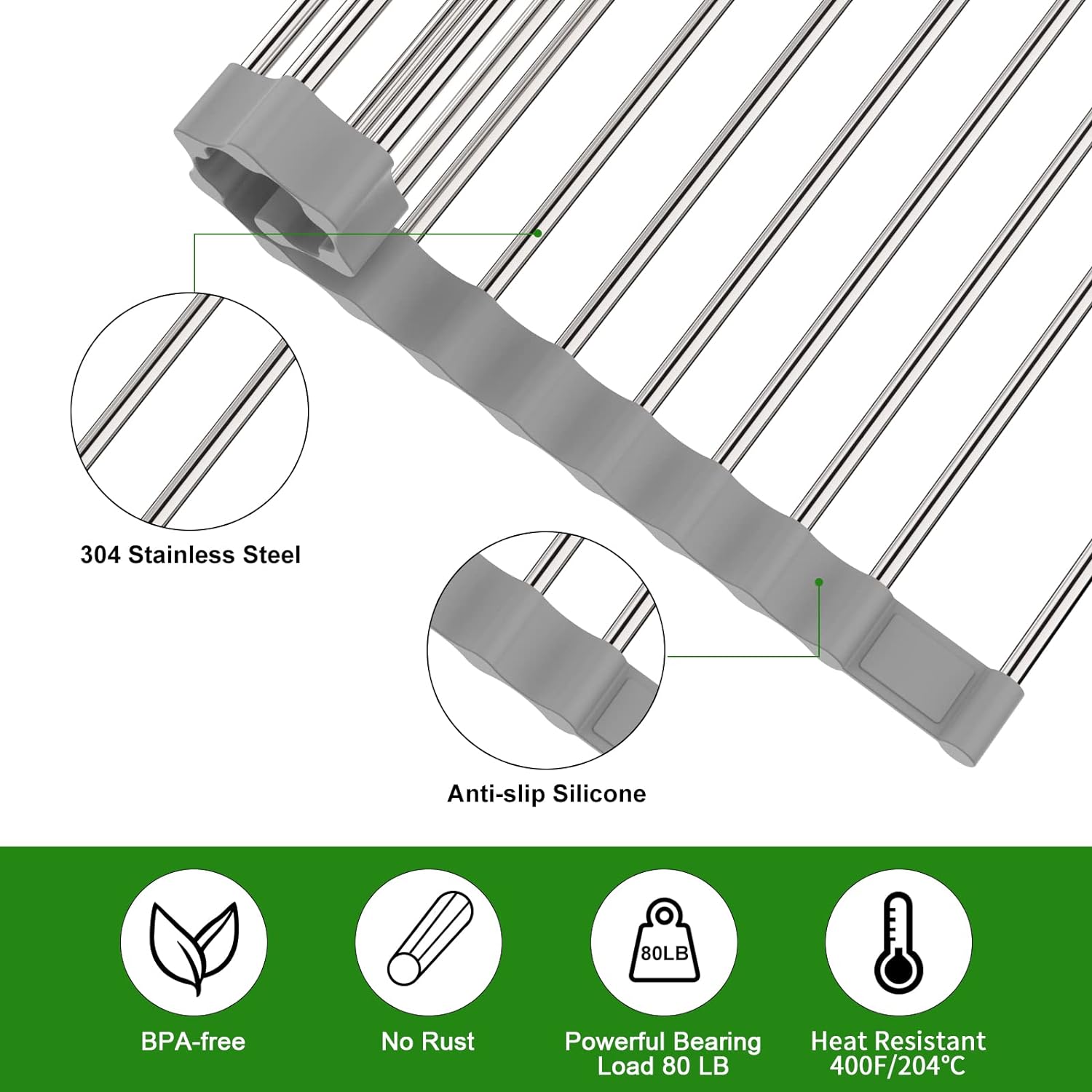 304 Stainless Steel

Anti-slip Silicone

BPA-free

No Rust

80LB

Powerful Bearing Load 80 LB

Heat Resistant 400F/204℃