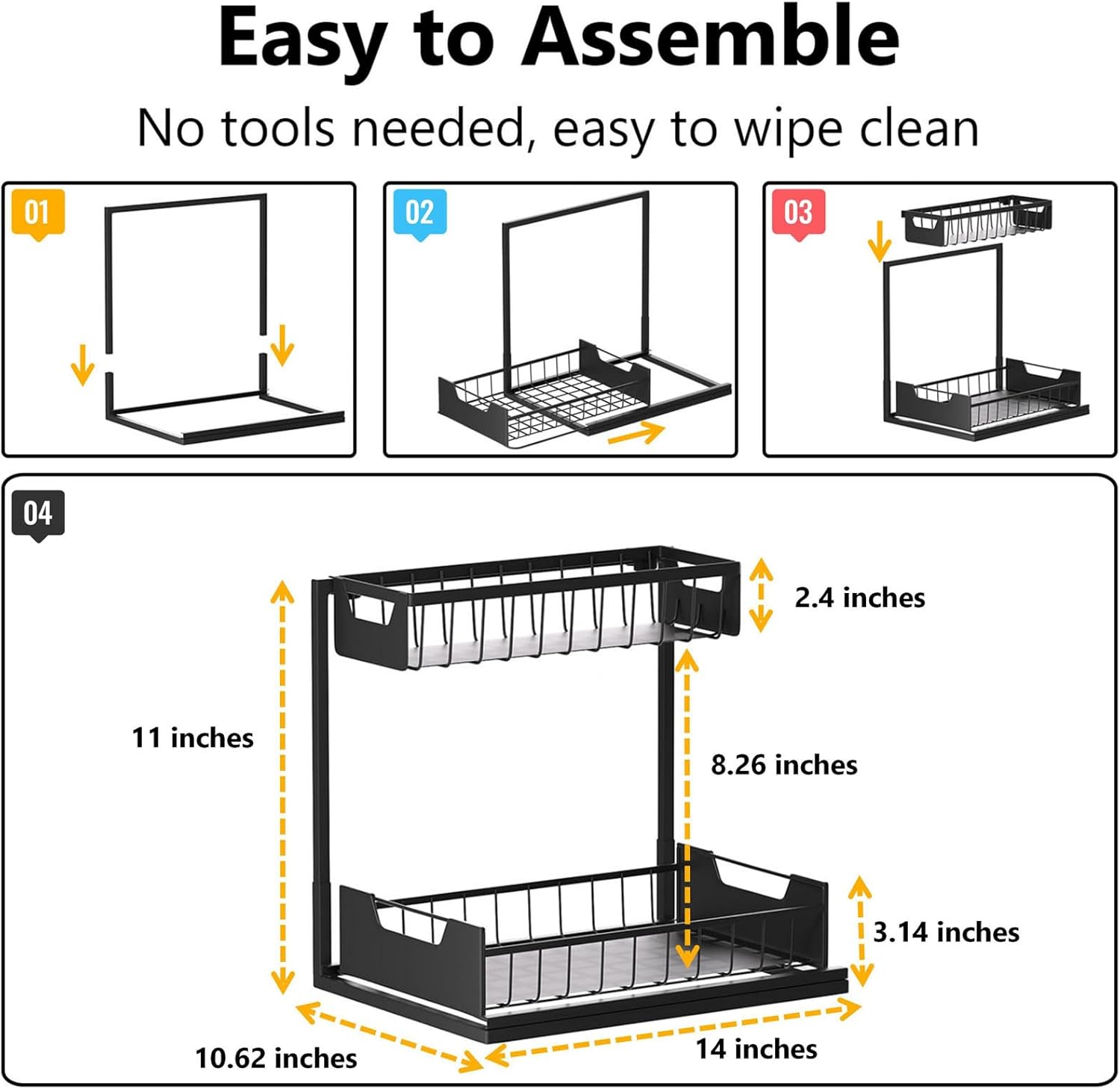 Easy to Assemble

No tools needed, easy to wipe clean

01

02

03

04

2.4 inches

11 inches

8.26 inches

3.14 inches

10.62 inches

14 inches