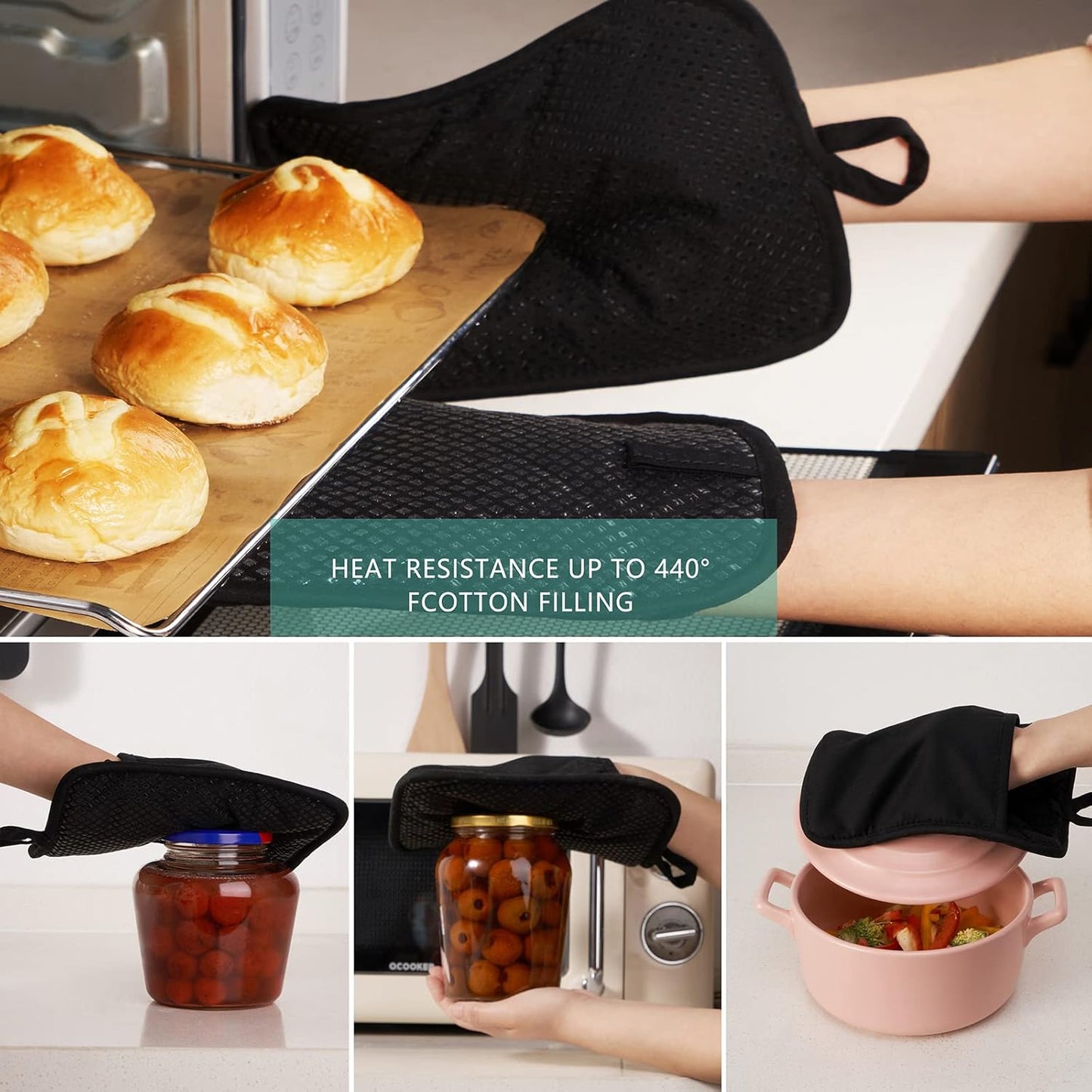 HEAT RESISTANCE UP TO 440°
FCOTTON FILLING

OCOOKER