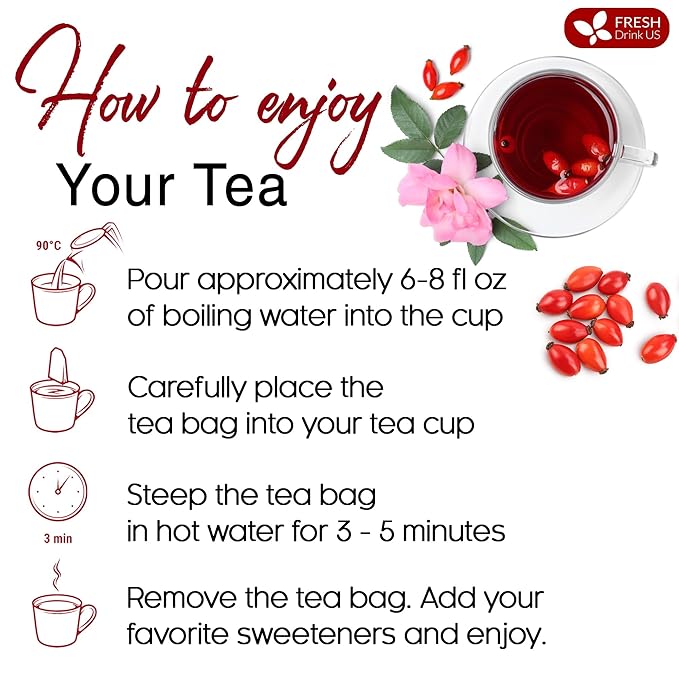 FRESH
Drink US

How to enjoy
Your Tea

90°C

Pour approximately 6-8 fl oz of boiling water into the cup

Carefully place the tea bag into your tea cup

3 min

Steep the tea bag in hot water for 3 - 5 minutes

Remove the tea bag. Add your favorite sweeteners and enjoy.