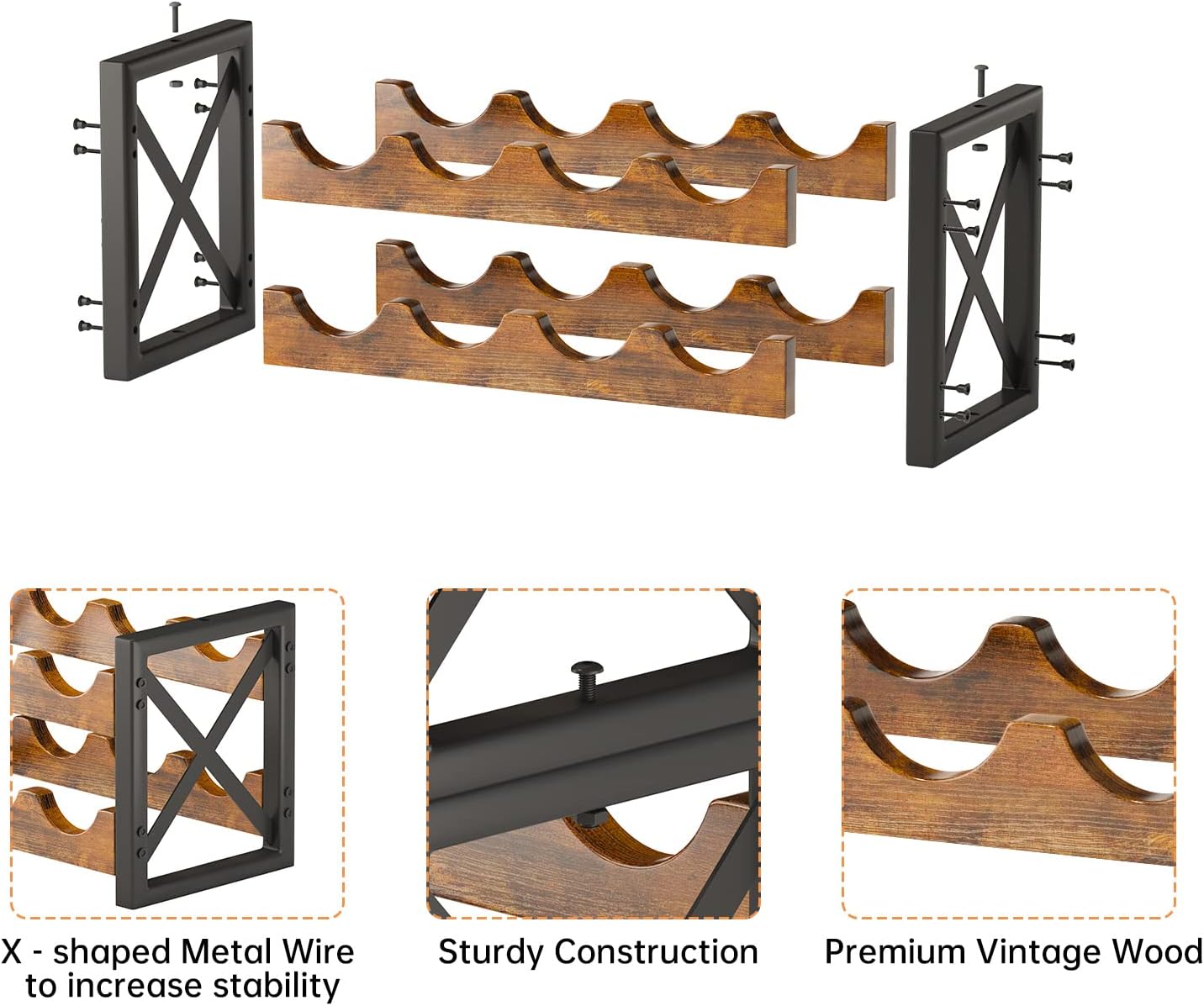 X - shaped Metal Wire to increase stability

Sturdy Construction

Premium Vintage Wood