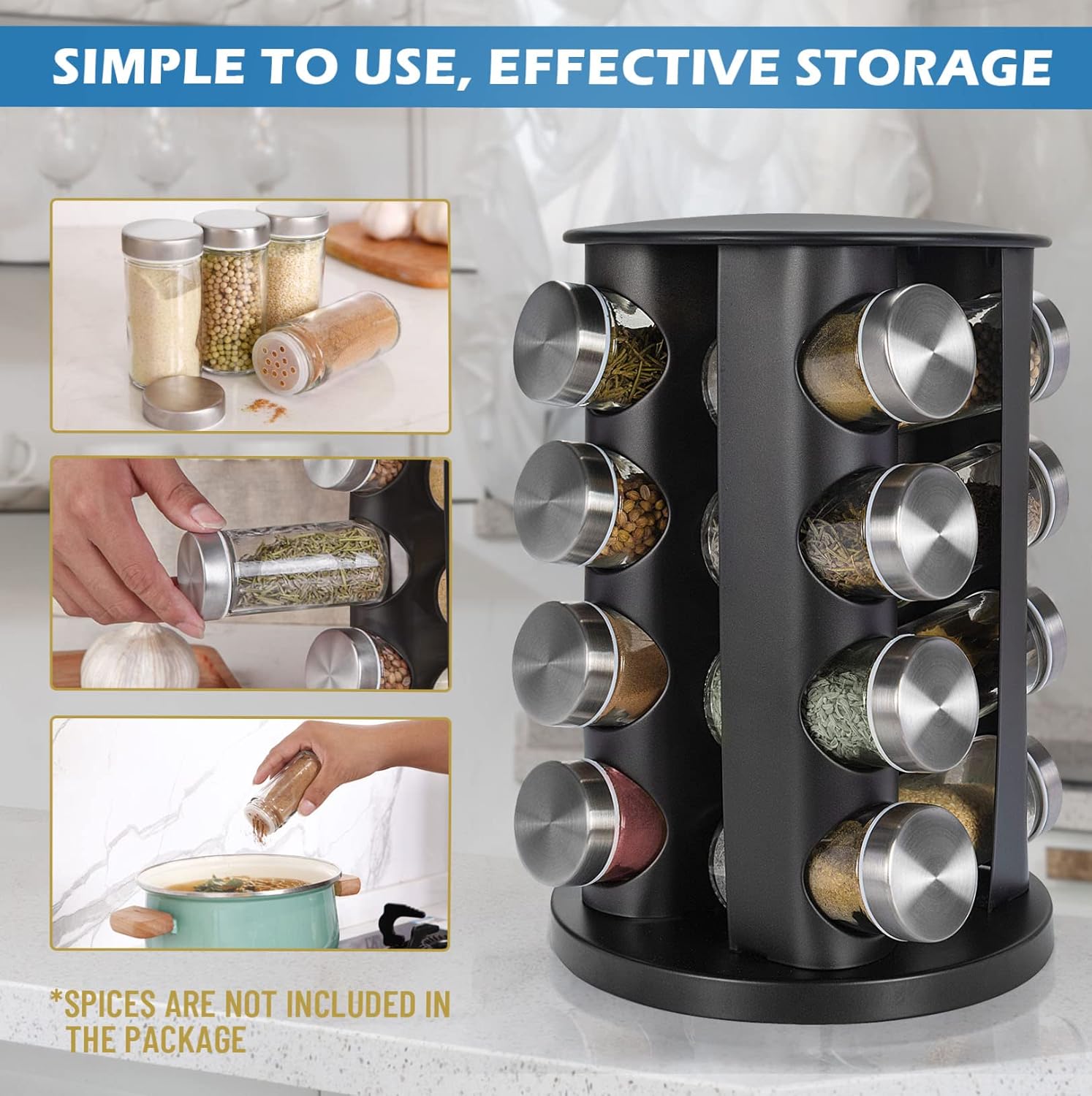 SIMPLE TO USE, EFFECTIVE STORAGE

*SPICES ARE NOT INCLUDED IN THE PACKAGE