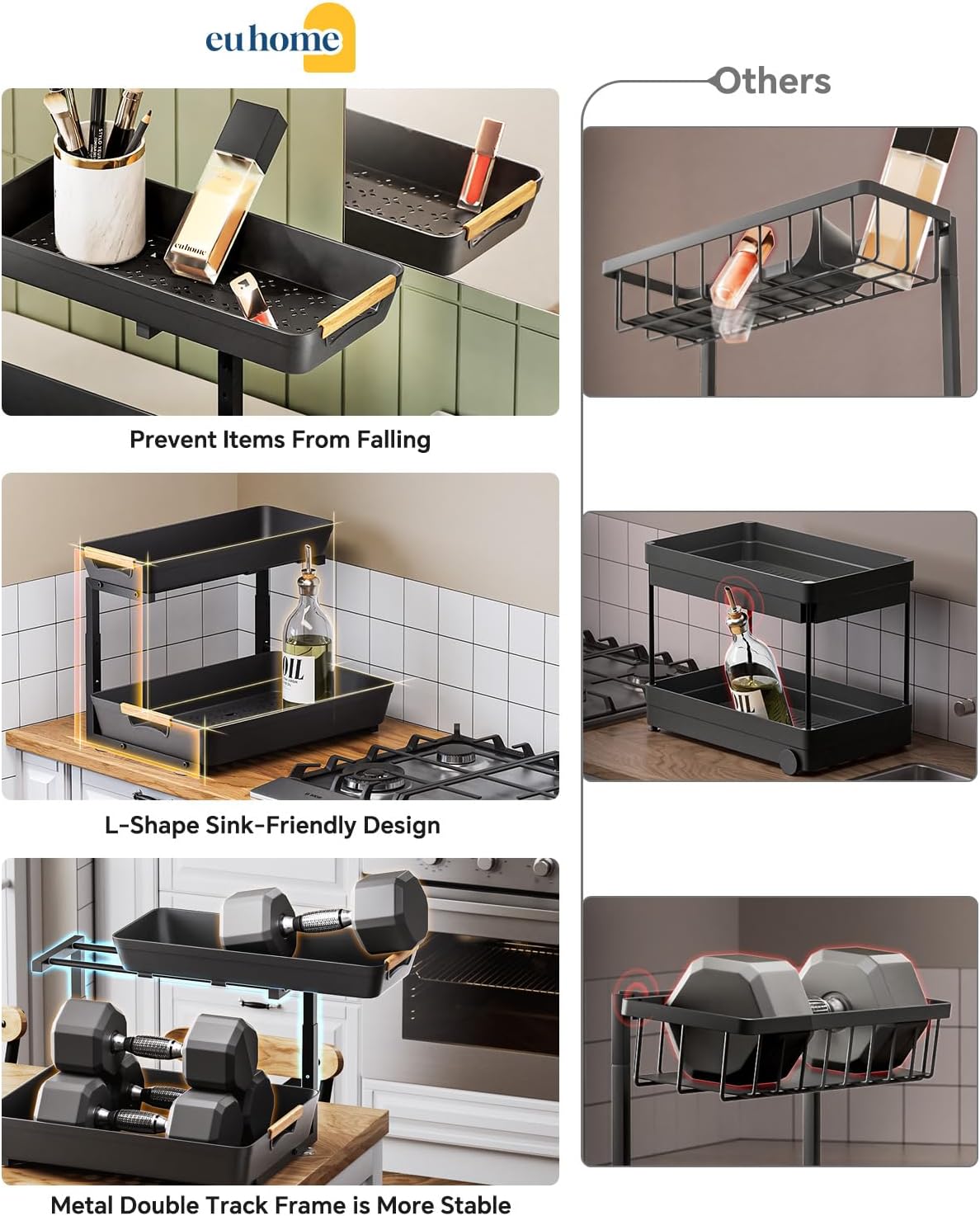 euhome

Others

euhome

Prevent Items From Falling

OIL

L-Shape Sink-Friendly Design

Metal Double Track Frame is More Stable