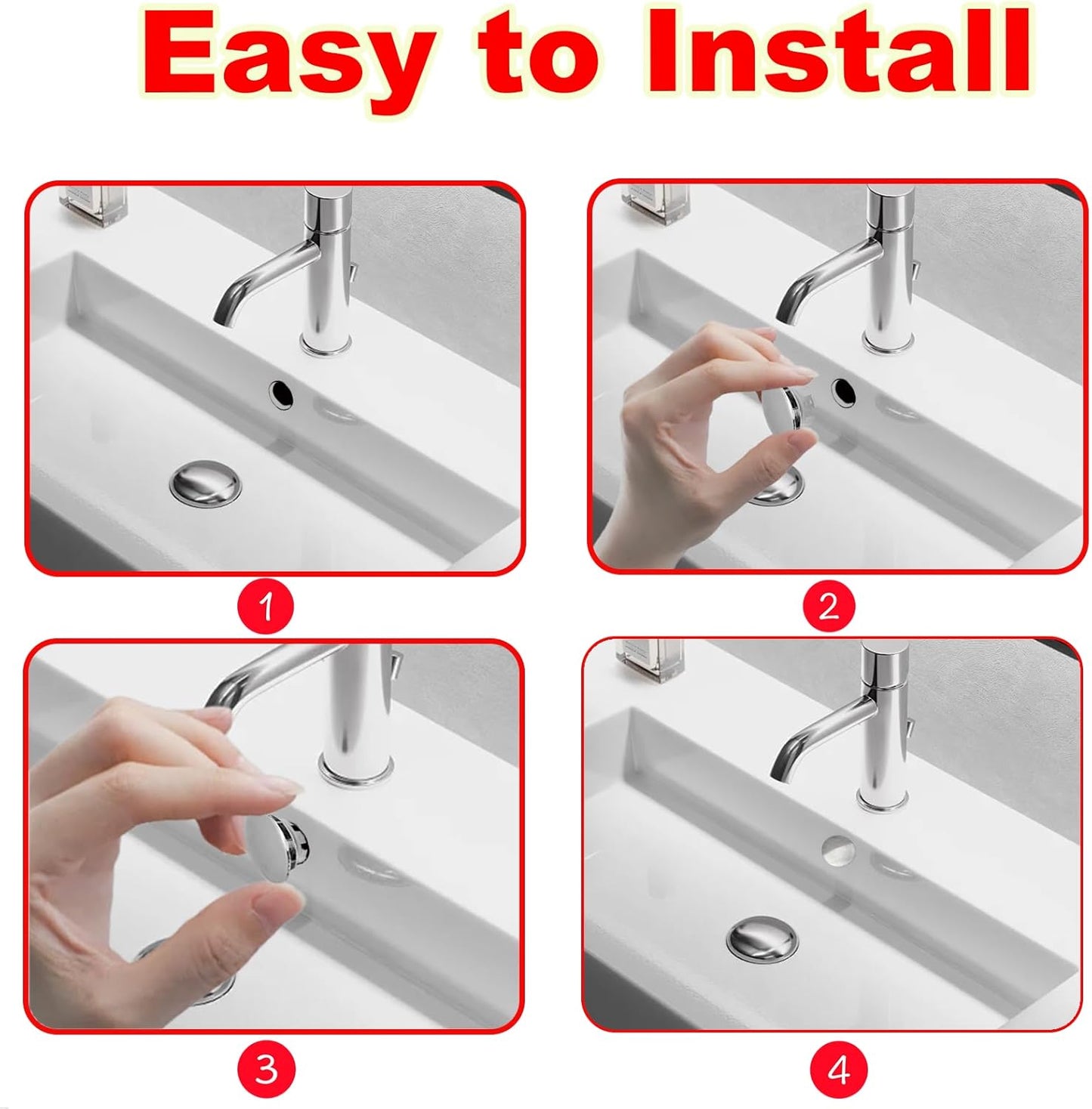 Easy to Install

1

2

3

4