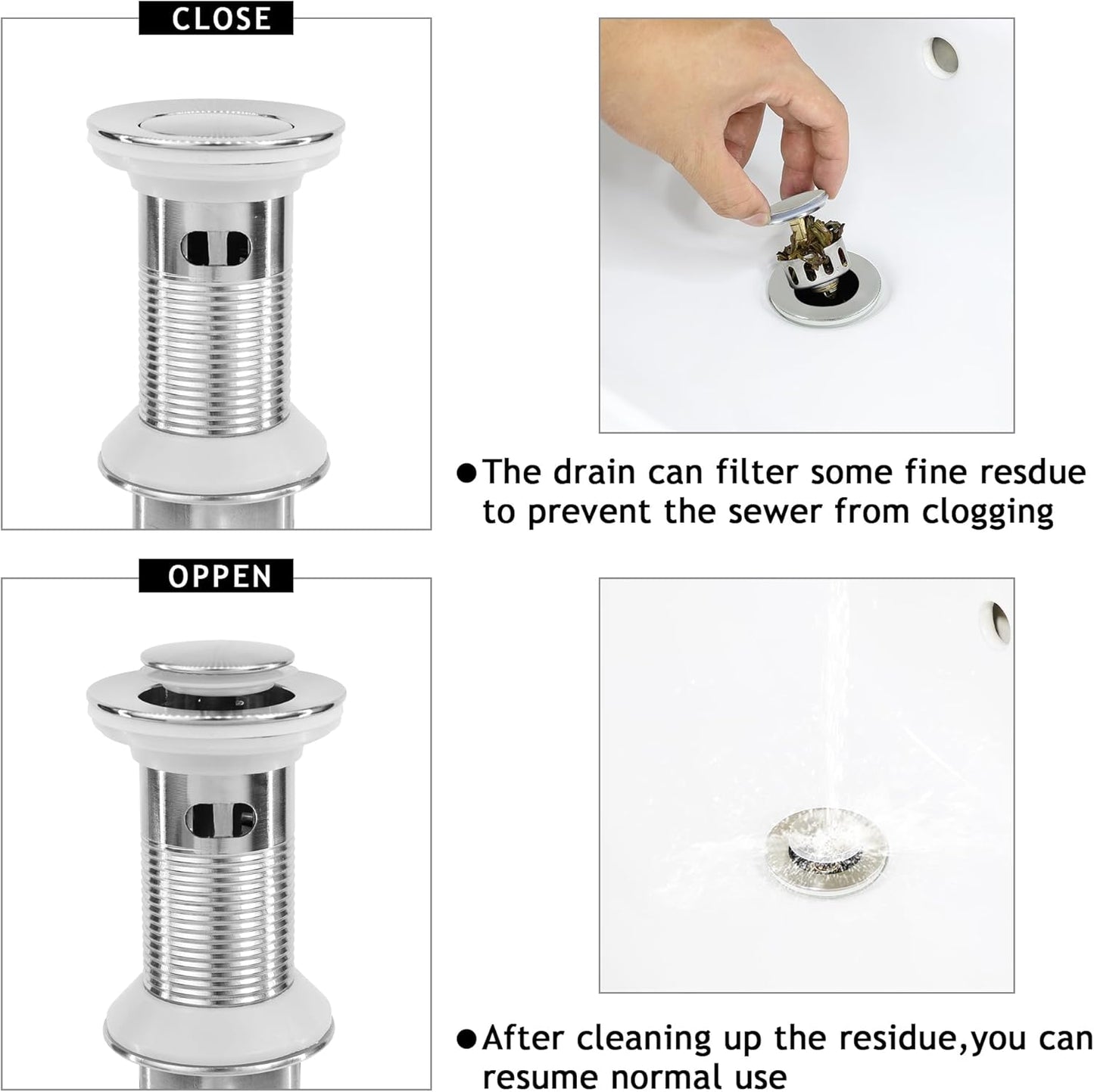 CLOSE

●The drain can filter some fine resdue to prevent the sewer from clogging

OPPEN

●After cleaning up the residue,you can resume normal use