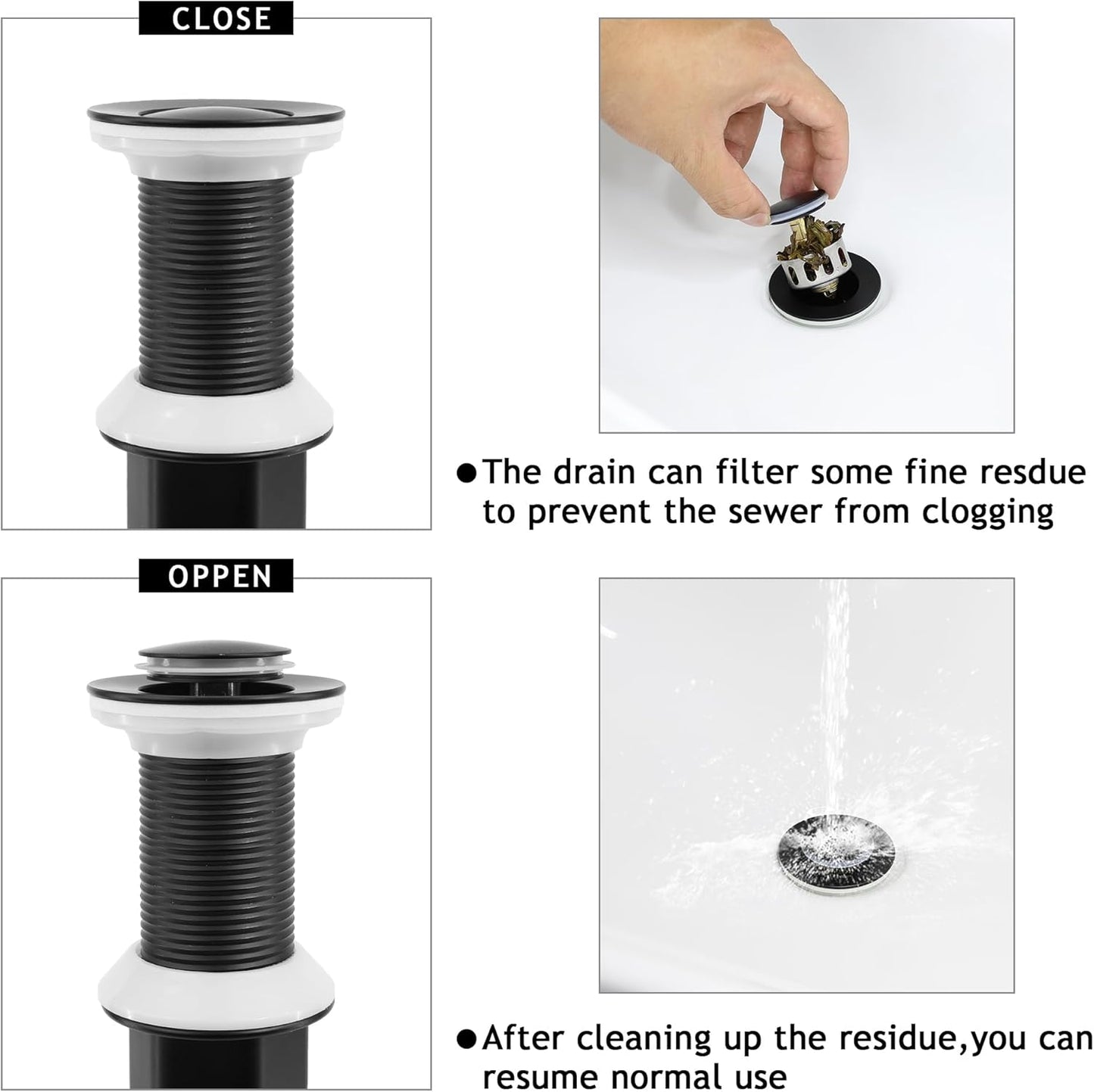 CLOSE

●The drain can filter some fine resdue to prevent the sewer from clogging

OPPEN

●After cleaning up the residue,you can resume normal use