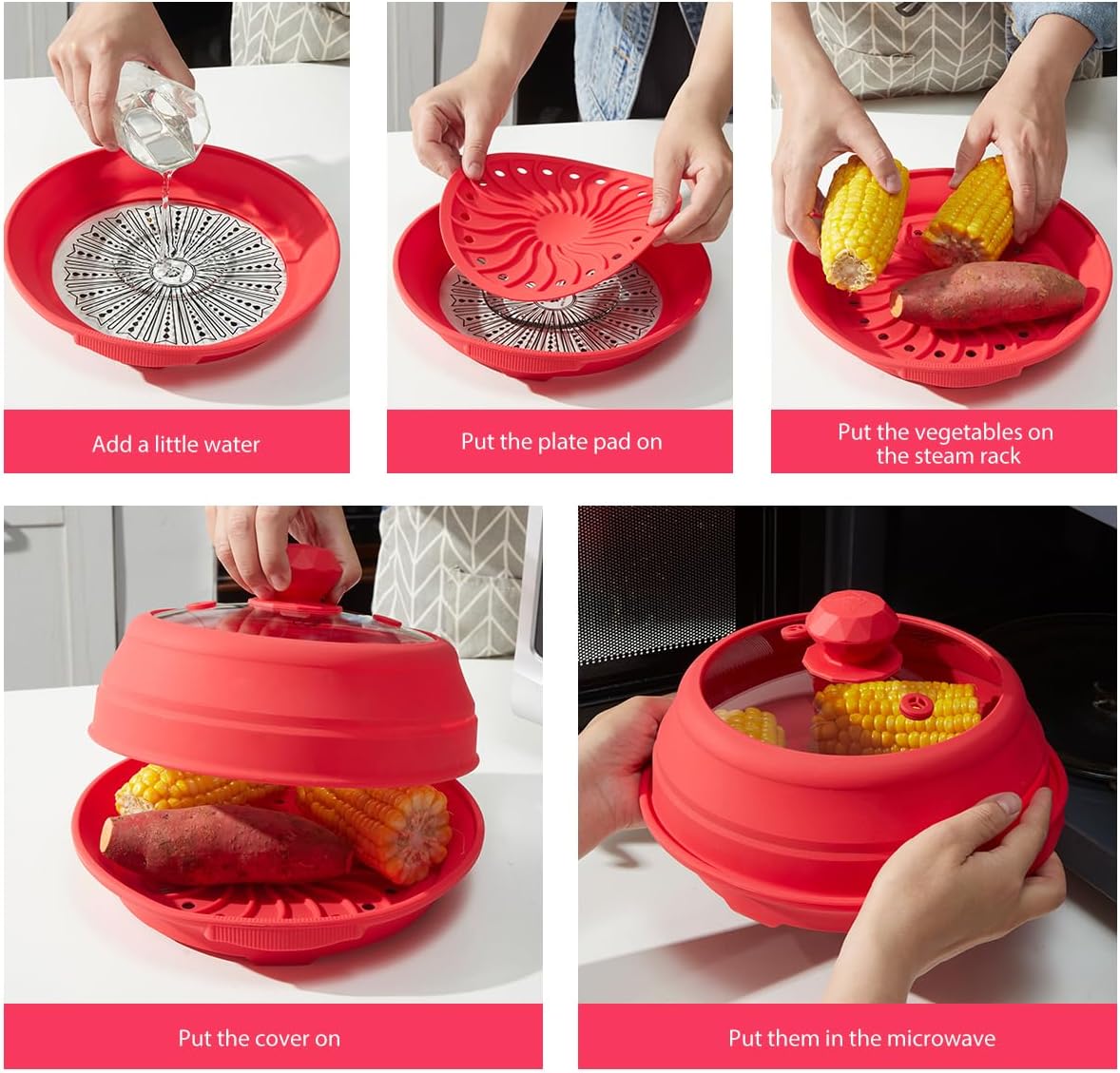 Add a little water

Put the plate pad on

Put the vegetables on the steam rack

Put the cover on

Put them in the microwave