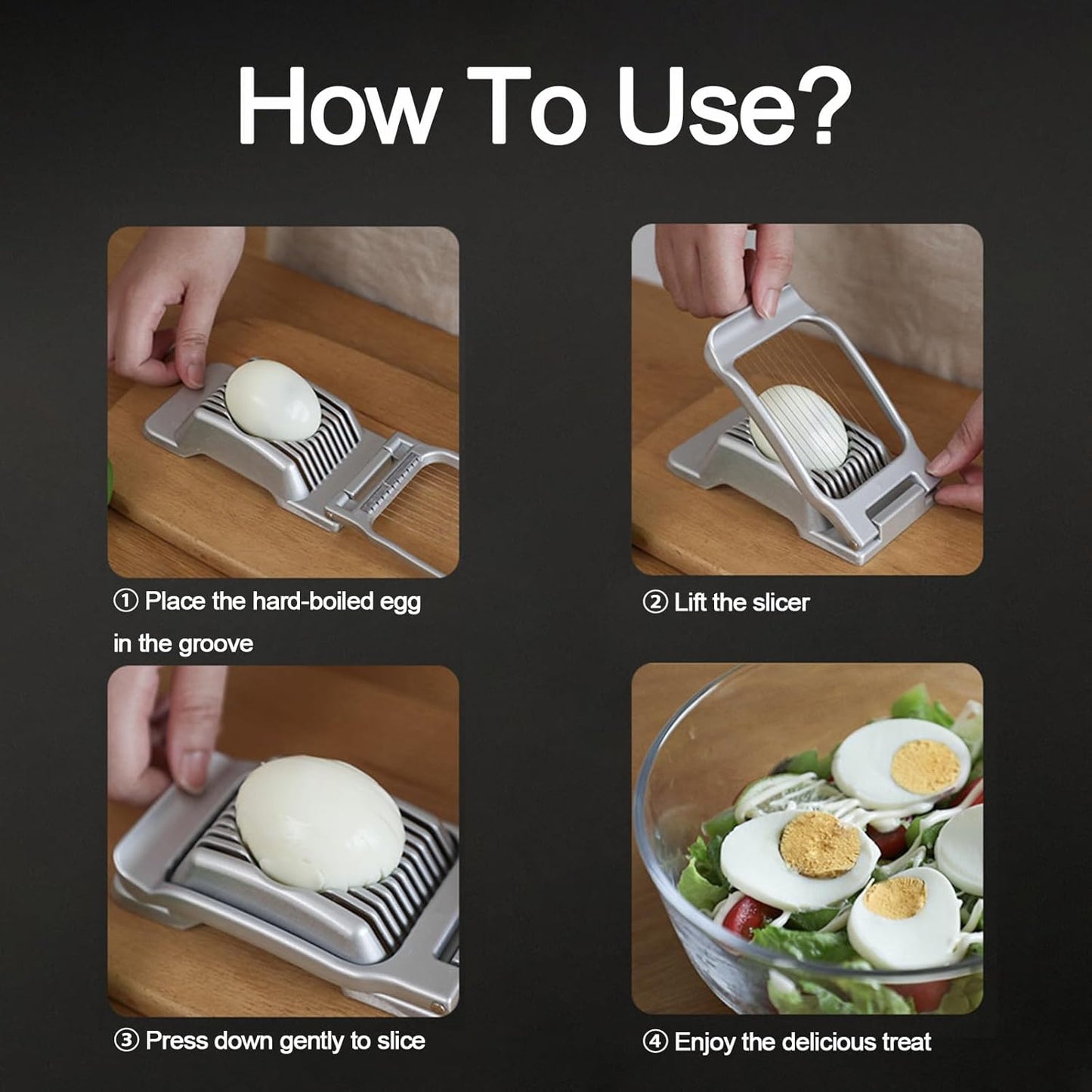 How To Use?

① Place the hard-boiled egg in the groove

② Lift the slicer

③ Press down gently to slice

④ Enjoy the delicious treat