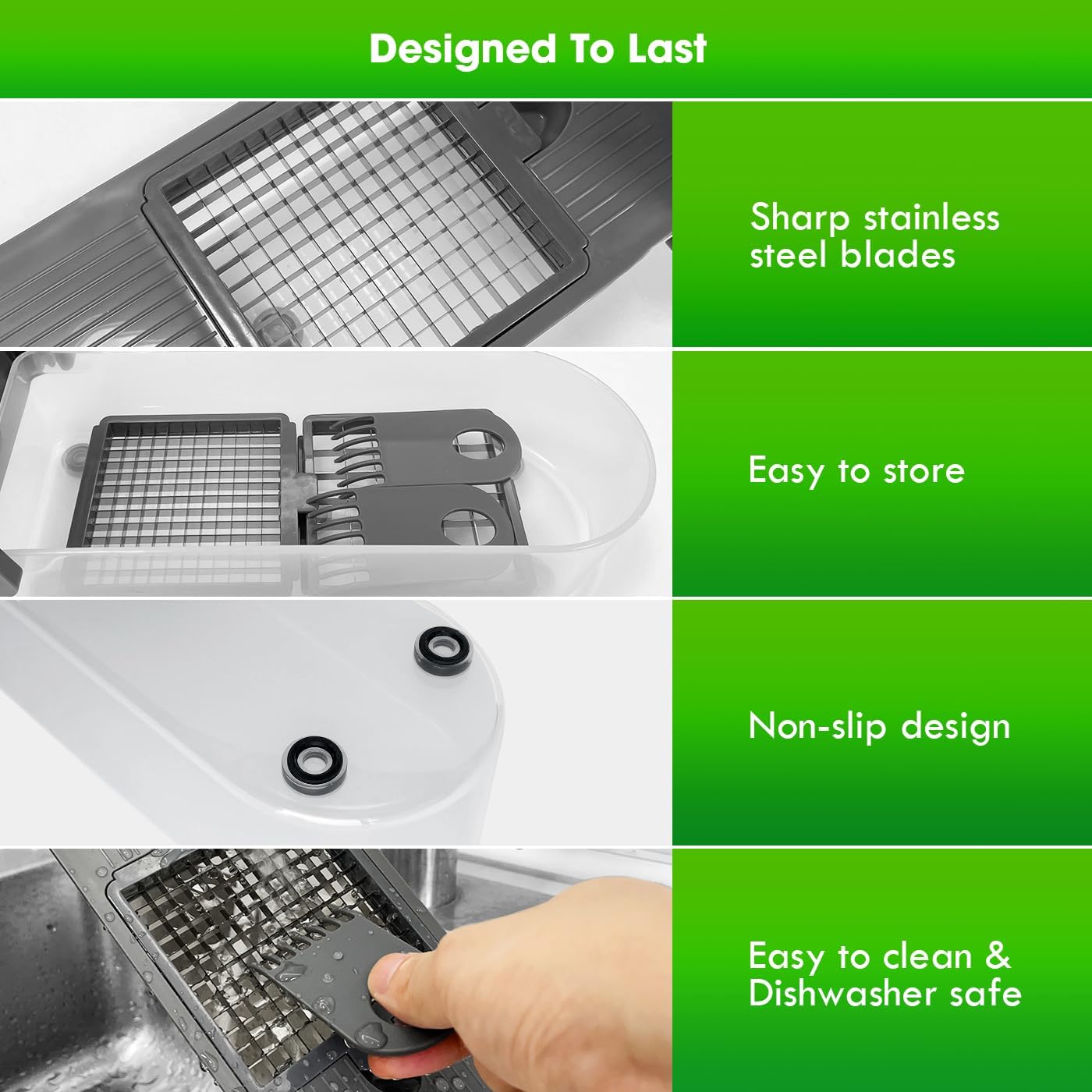 Designed To Last

Sharp stainless steel blades

Easy to store

Non-slip design

Easy to clean & Dishwasher safe