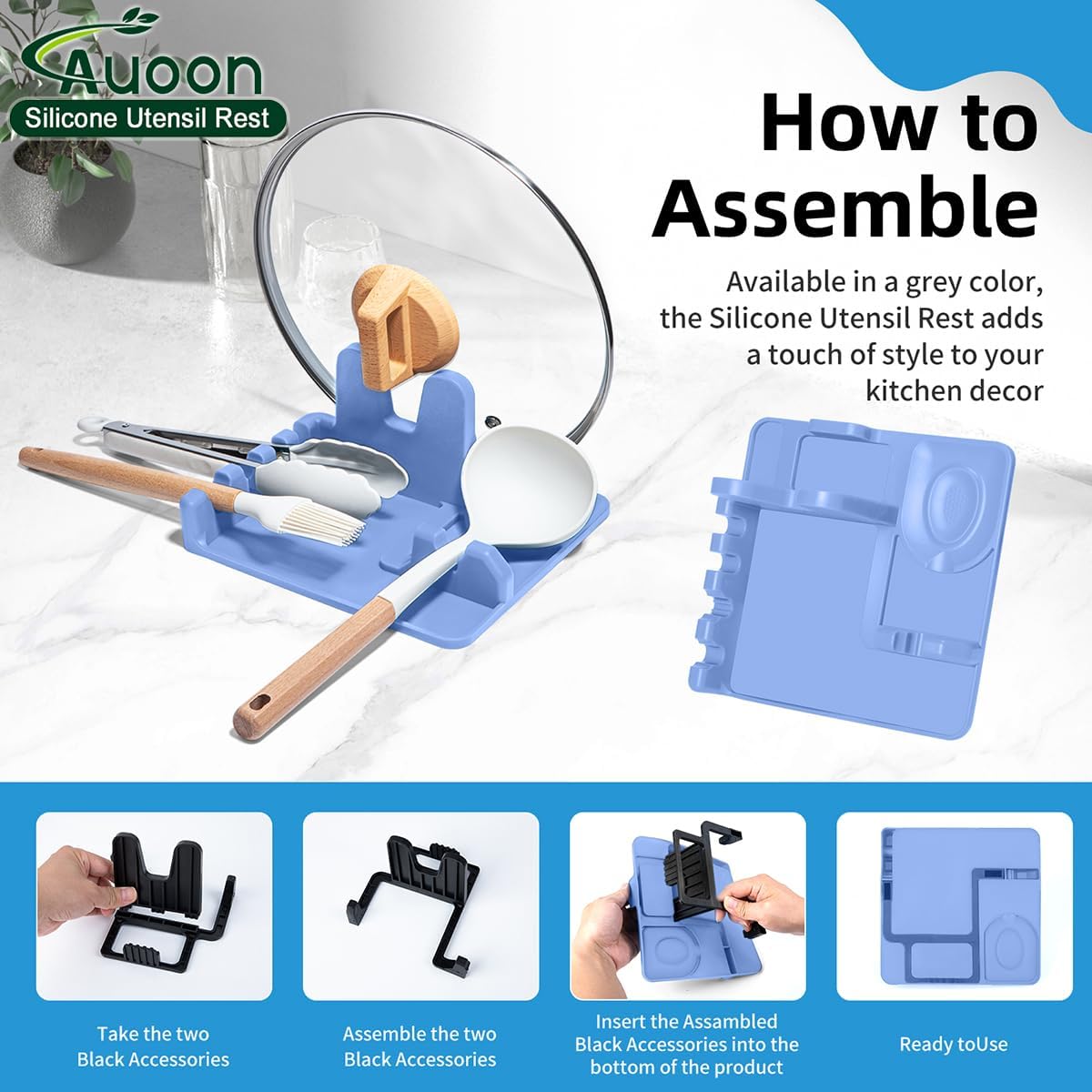 Auoon
Silicone Utensil Rest

How to Assemble

Available in a grey color, the Silicone Utensil Rest adds a touch of style to your kitchen decor

Take the two Black Accessories

Assemble the two Black Accessories

Insert the Assambled Black Accessories into the bottom of the product

Ready toUse