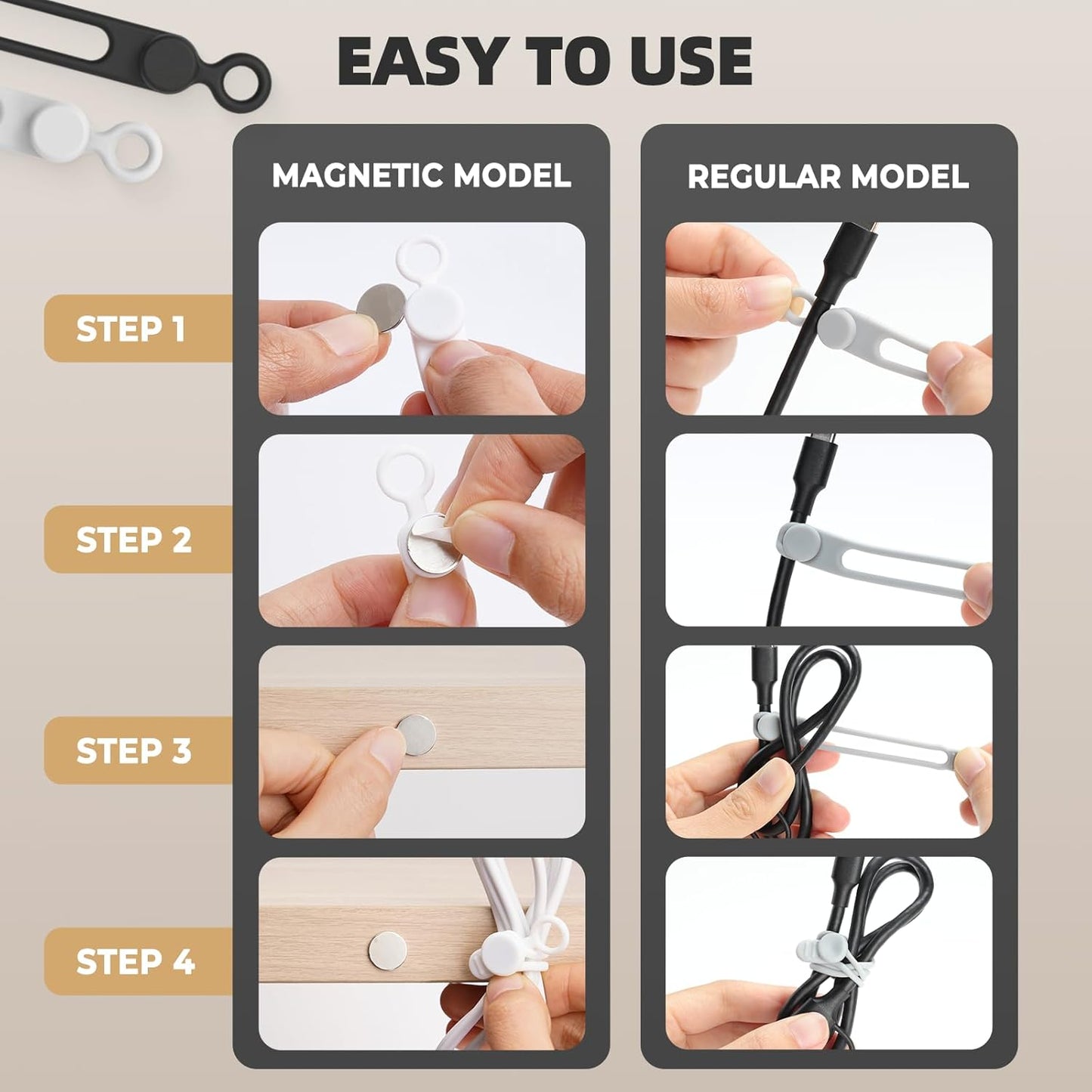 EASY TO USE

MAGNETIC MODEL

REGULAR MODEL

STEP 1

STEP 2

STEP 3

STEP 4