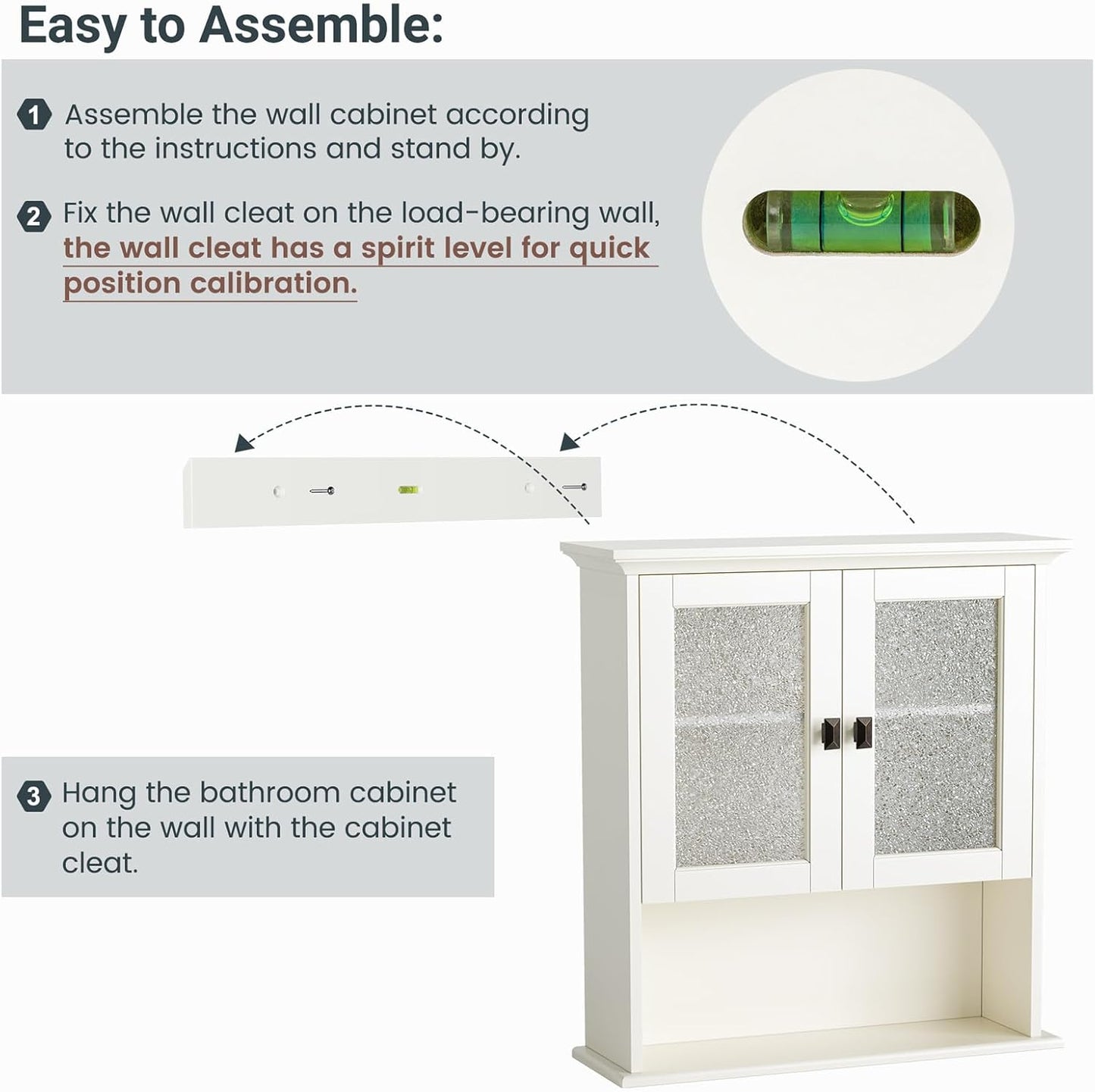 Easy to Assemble:

1 Assemble the wall cabinet according to the instructions and stand by.

2 Fix the wall cleat on the load-bearing wall, the wall cleat has a spirit level for quick position calibration.

3 Hang the bathroom cabinet on the wall with the cabinet cleat.