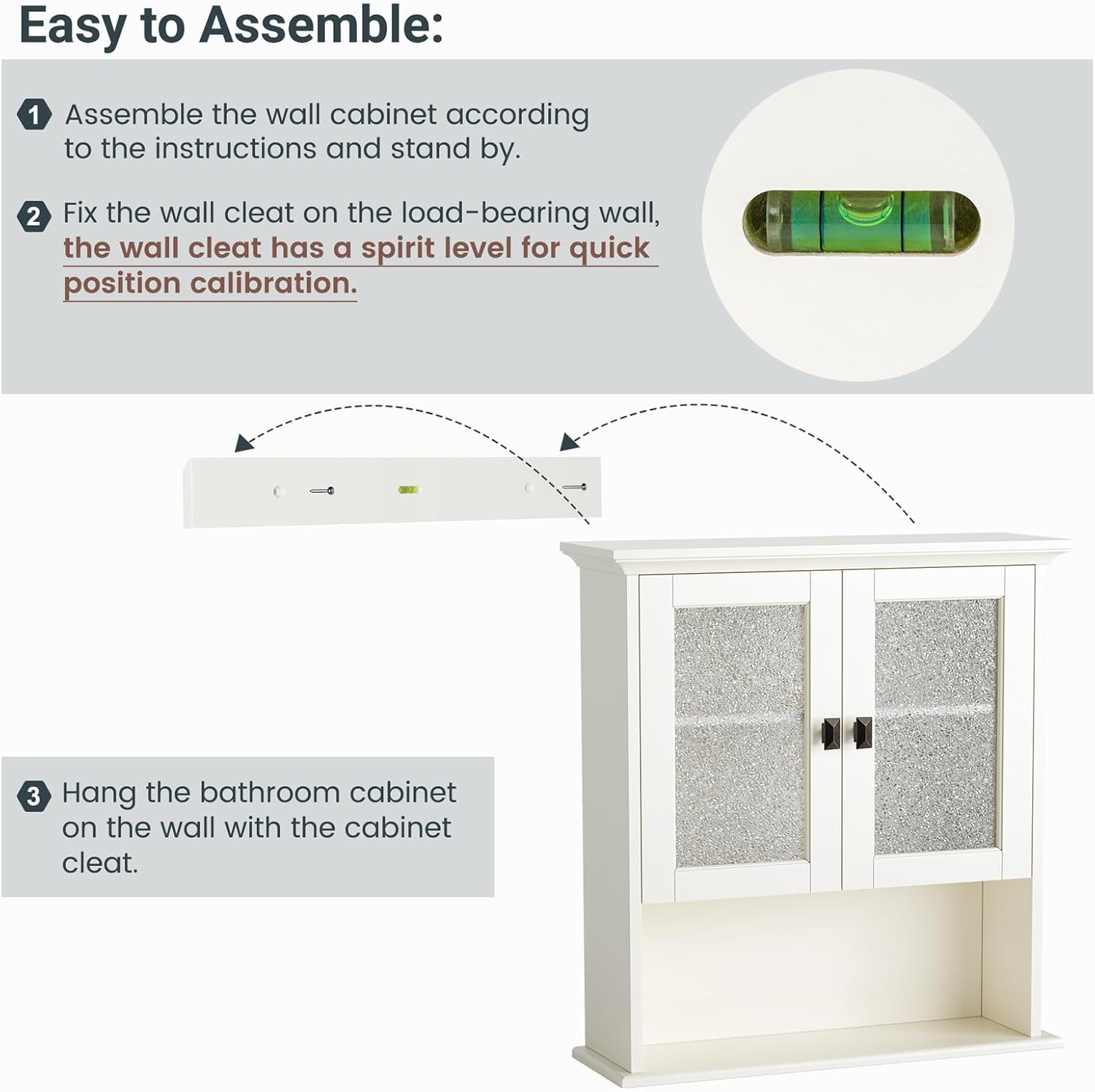 Easy to Assemble:

1 Assemble the wall cabinet according to the instructions and stand by.

2 Fix the wall cleat on the load-bearing wall, the wall cleat has a spirit level for quick position calibration.

3 Hang the bathroom cabinet on the wall with the cabinet cleat.