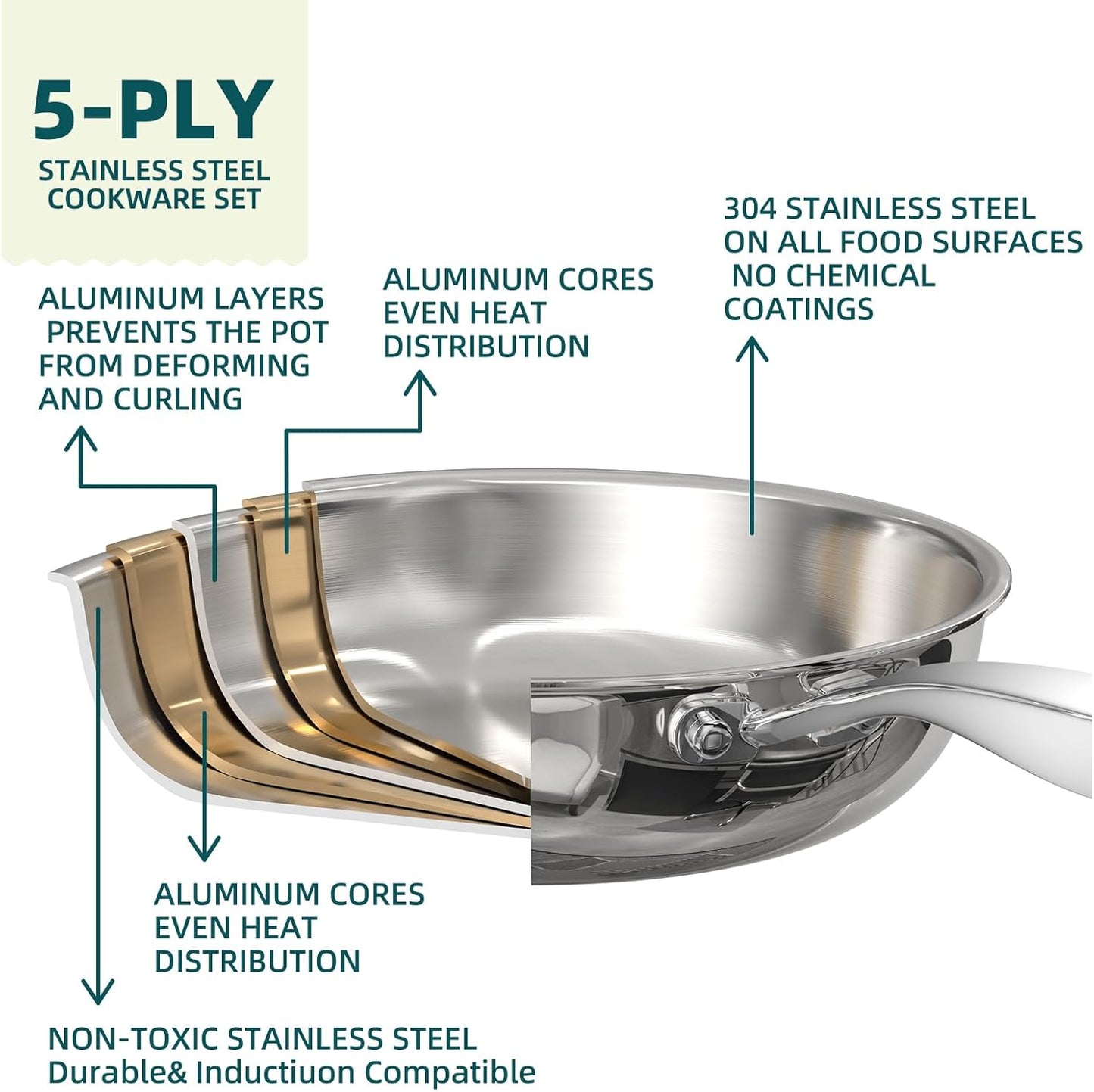 5-PLY
STAINLESS STEEL COOKWARE SET

ALUMINUM LAYERS PREVENTS THE POT FROM DEFORMING AND CURLING

ALUMINUM CORES EVEN HEAT DISTRIBUTION

304 STAINLESS STEEL ON ALL FOOD SURFACES NO CHEMICAL COATINGS

ALUMINUM CORES EVEN HEAT DISTRIBUTION

NON-TOXIC STAINLESS STEEL
Durable& Inductiuon Compatible