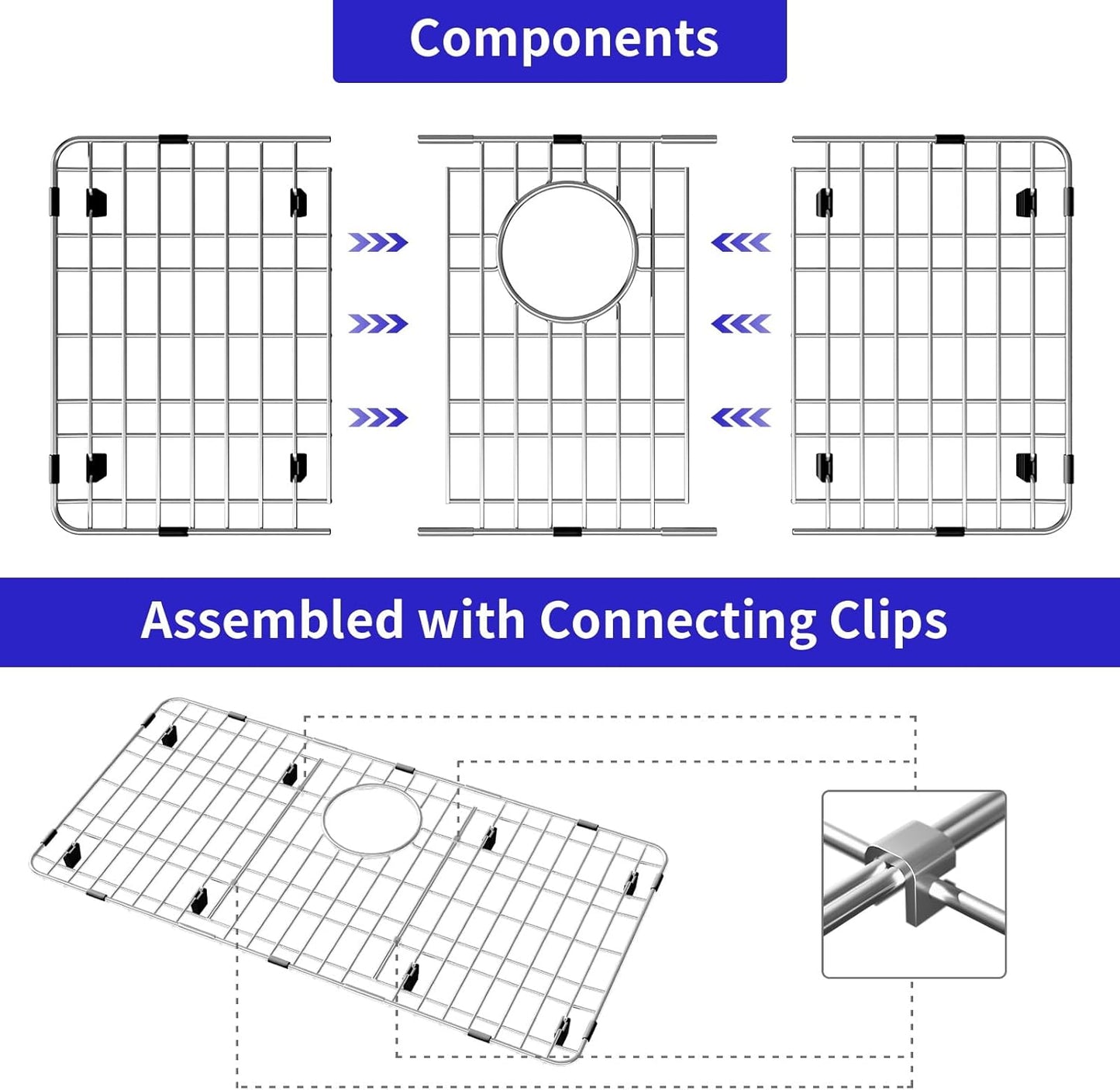 Components

Assembled with Connecting Clips