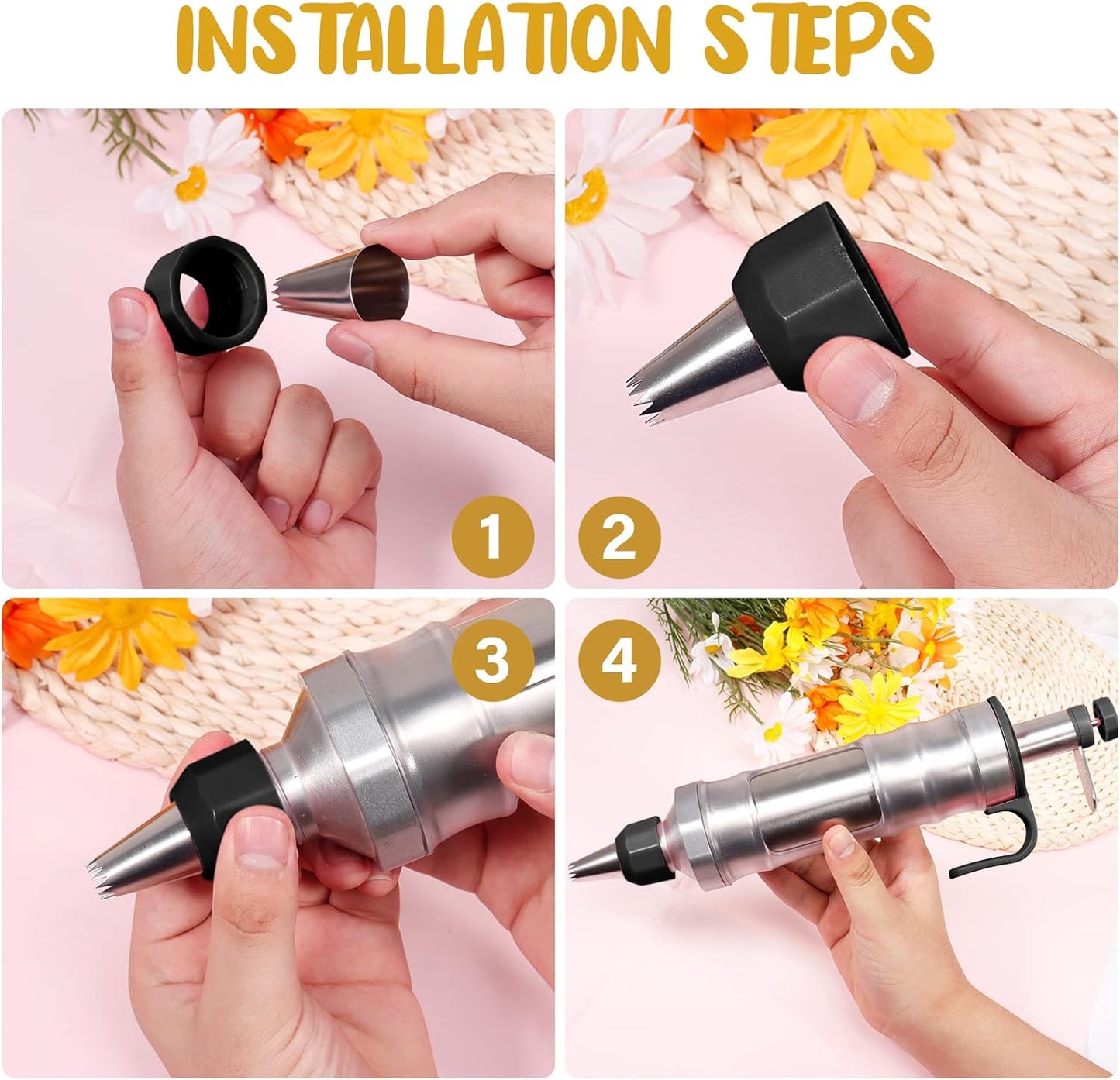 INSTALLATION STEPS

1

2

3

4