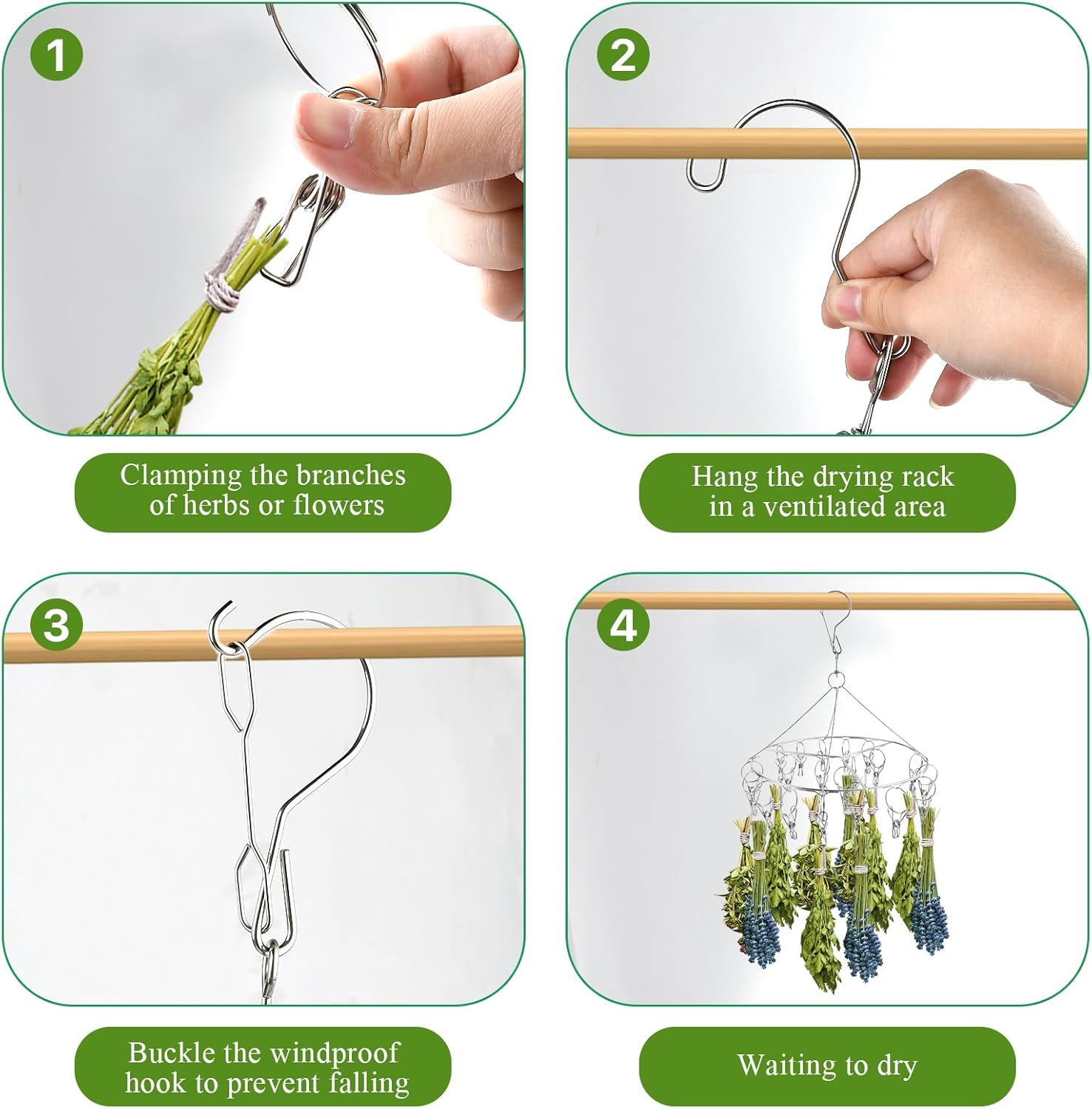 1

Clamping the branches of herbs or flowers

2

Hang the drying rack in a ventilated area

3

Buckle the windproof hook to prevent falling

4

Waiting to dry