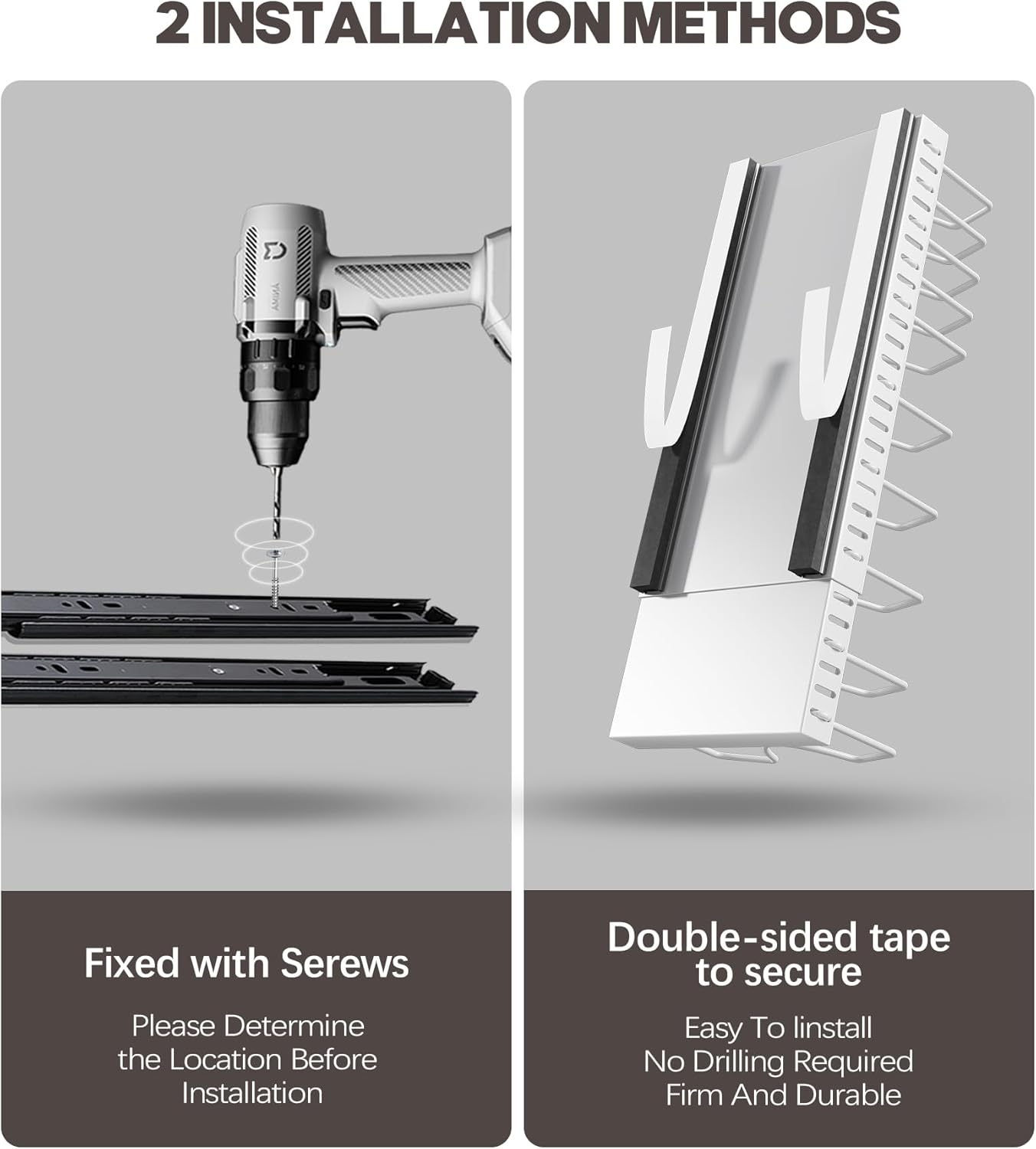 2 INSTALLATION METHODS

AMINA

Fixed with Serews

Please Determine the Location Before Installation

Double-sided tape to secure

Easy To Iinstall
No Drilling Required
Firm And Durable